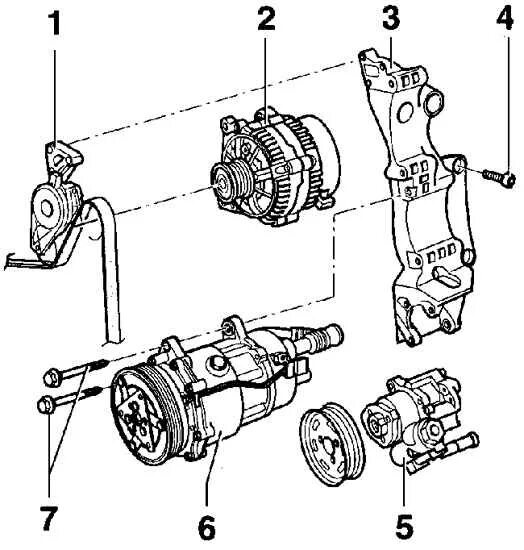 1
2
3
4
7
6
5