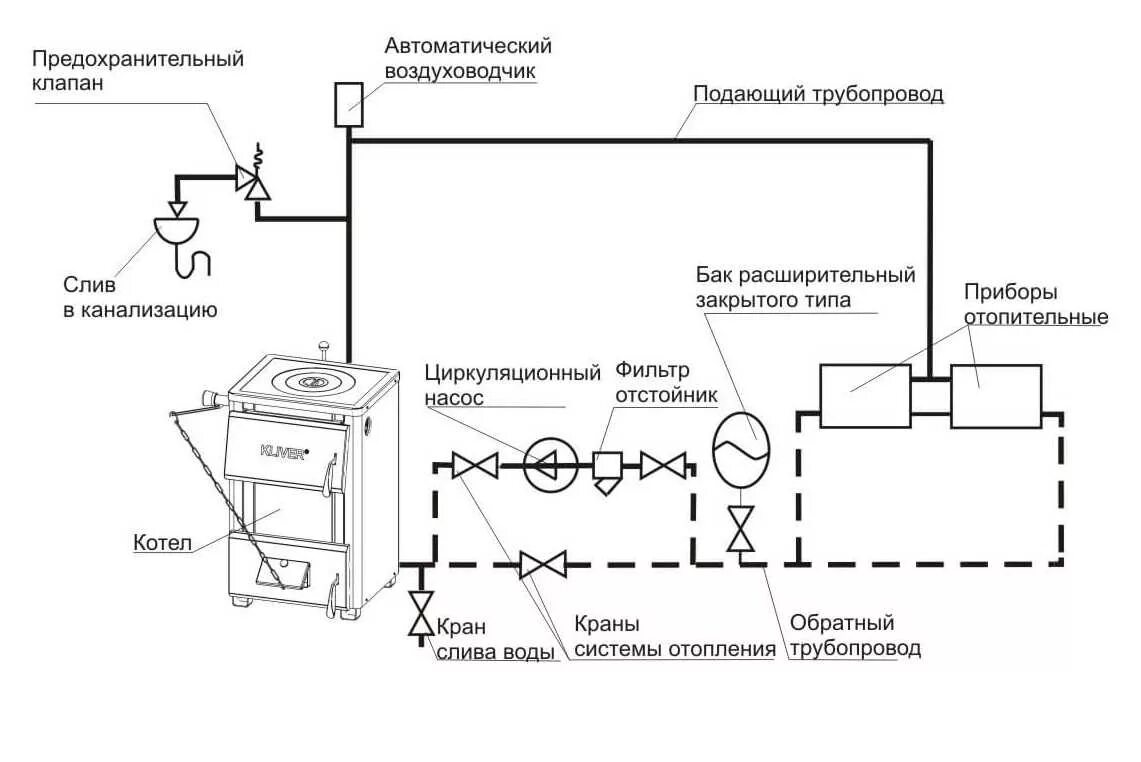 Предохранительный клапан

Автоматический воздуховодчик

Подающий трубопровод

Слив в канализацию

Бак расширительный закрытого типа

Приборы отопительные

Циркуляционный насос

Фильтр отстойник

KLIVER

Котел

Кран слива воды

Краны системы отопления

Обратный трубопровод