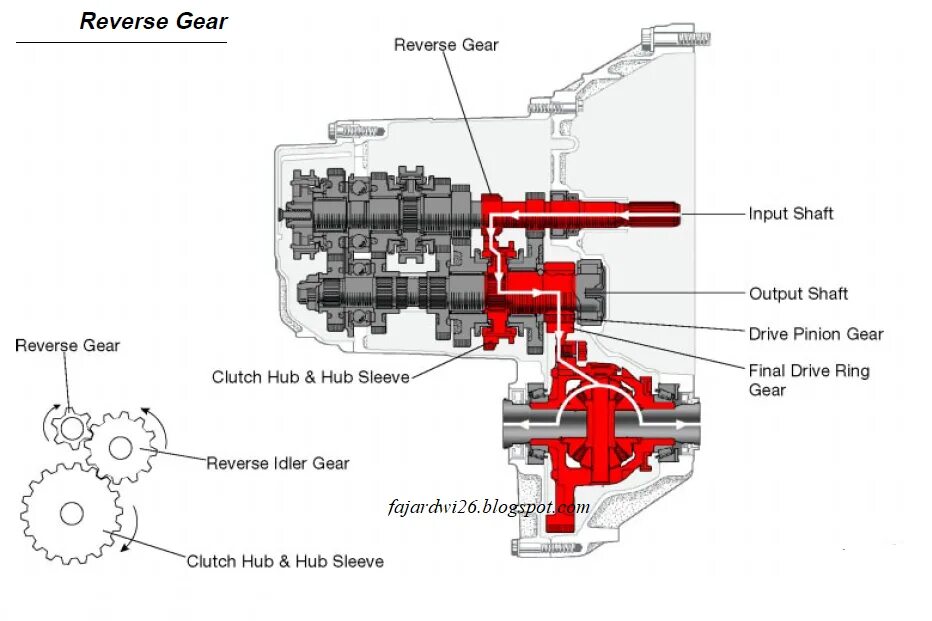 Reverse Gear

Reverse Gear

Input Shaft

Output Shaft

Drive Pinion Gear

Final Drive Ring Gear

Clutch Hub & Hub Sleeve

Reverse Gear

Reverse Idler Gear

Clutch Hub & Hub Sleeve

fajardwi26.blogspot.com