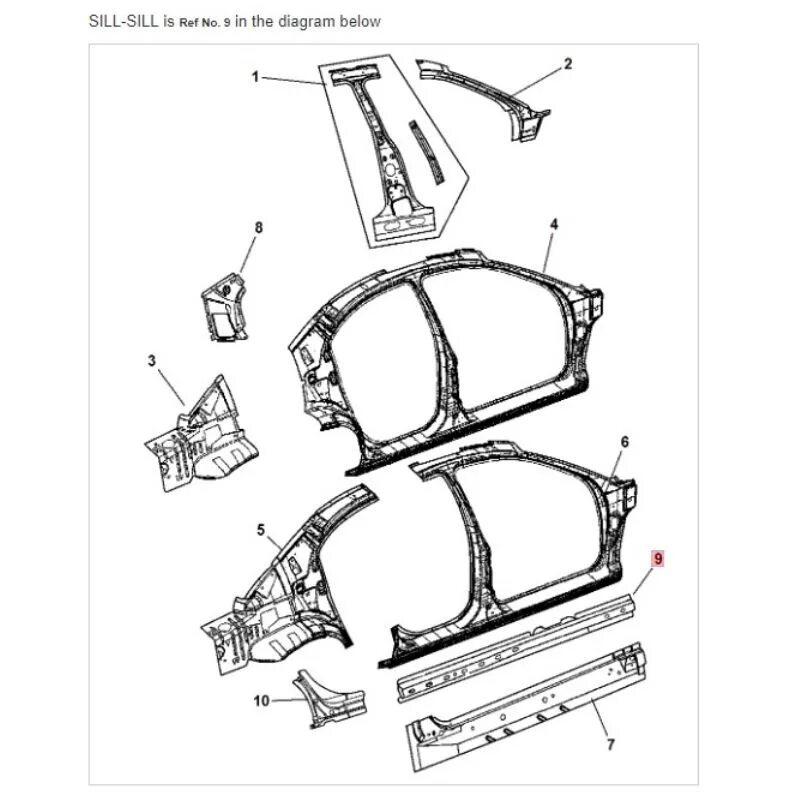 SILL-SILL is Ref No. 9 in the diagram below

1
2
8
4
3
6
5
9
10
7