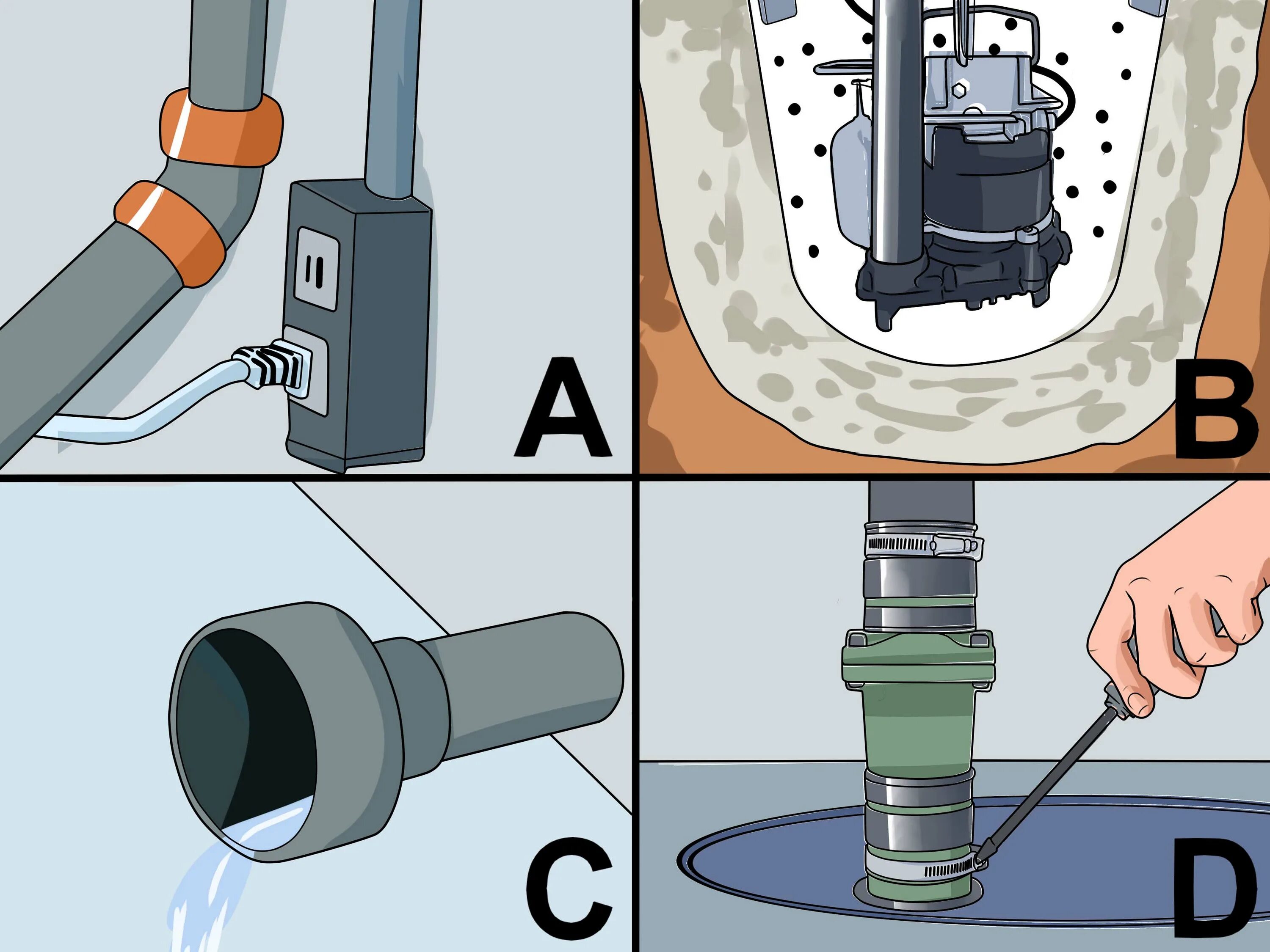 A

B

C

D