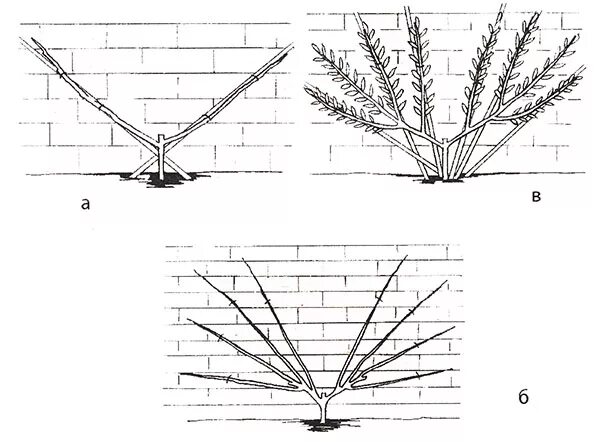 а

в

б