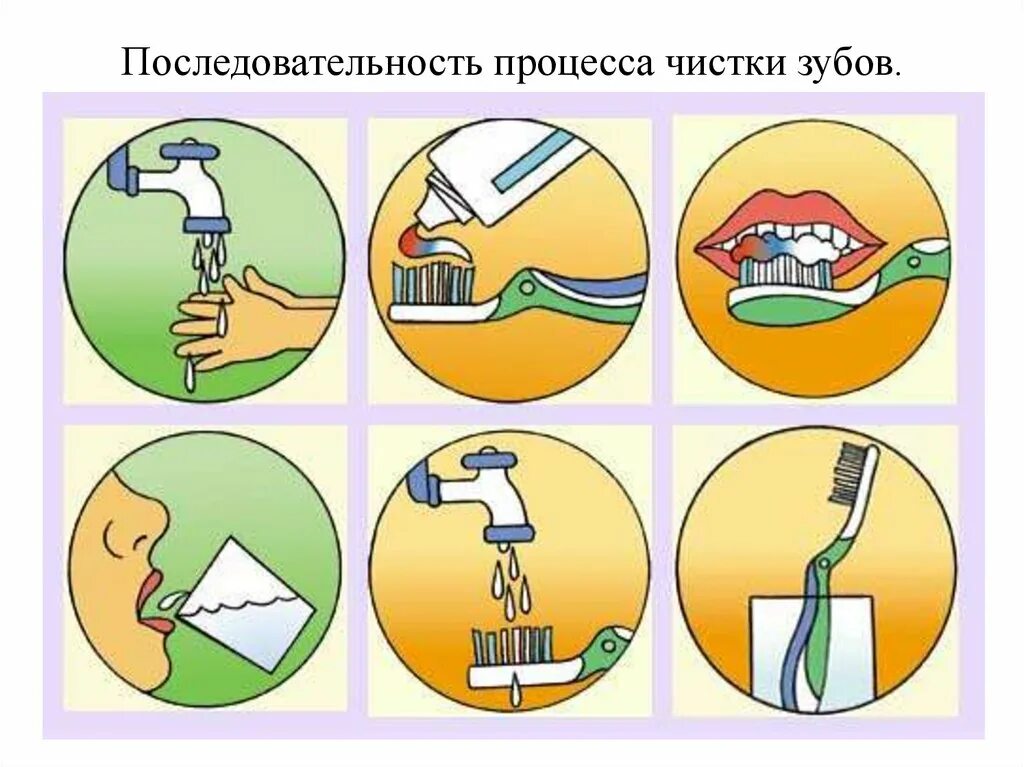 Последовательность процесса чистки зубов.