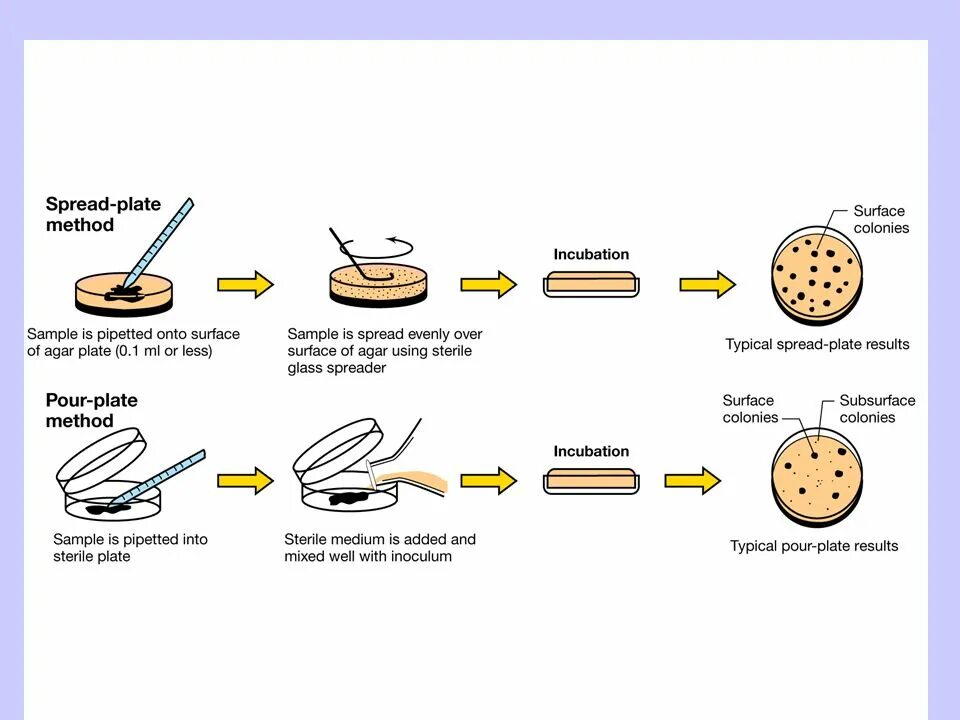 Spread-plate method

Sample is pipetted onto surface of agar plate (0.1 ml or less)

Sample is spread evenly over surface of agar using sterile glass spreader

Incubation

Surface colonies

Typical spread-plate results

Pour-plate method

Sample is pipetted into sterile plate

Sterile medium is added and mixed well with inoculum

Incubation

Surface colonies

Subsurface colonies

Typical pour-plate results