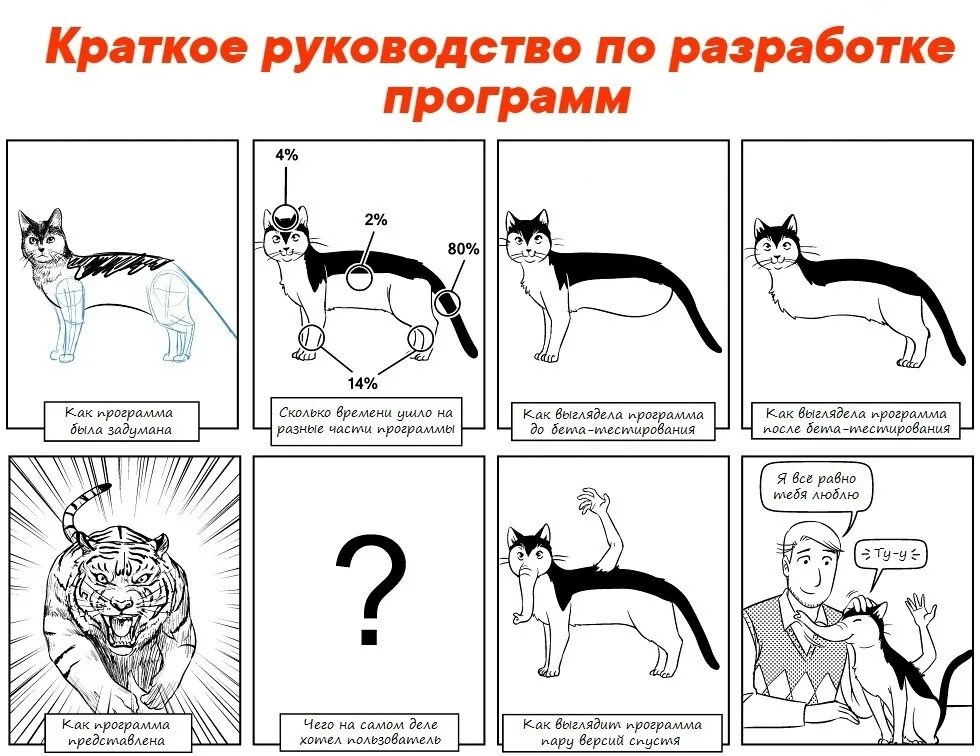 Краткое руководство по разработке программ

Как программа была задумана

4%
2%
80%
14%

Сколько времени ушло на разные части программы

Как выглядела программа до бета-тестирования

Как выглядела программа после бета-тестирования

Как программа представлена

?

Чего на самом деле хотел пользователь

Как выглядит программа пару версий спустя

Я все равно тебя люблю

Ту-у