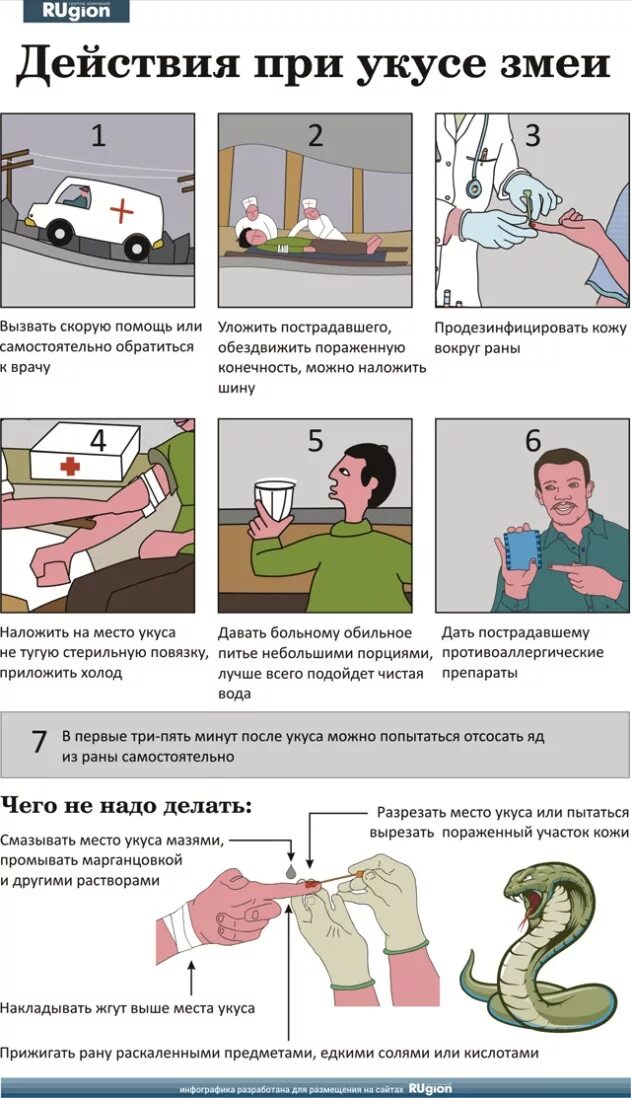 группа компаний RUgion

Действия при укусе змеи

1

Вызвать скорую помощь или самостоятельно обратиться к врачу

2

Уложить пострадавшего, обездвижить пораженную конечность, можно наложить шину

3

Продезинфицировать кожу вокруг раны

4

Наложить на место укуса не тугую стерильную повязку, приложить холод

5

Давать больному обильное питье небольшими порциями, лучше всего подойдет чистая вода

6

Дать пострадавшему противоаллергические препараты

7 В первые три-пять минут после укуса можно попытаться отсосать яд из раны самостоятельно

Чего не надо делать:

Смазывать место укуса мазями, промывать марганцовкой и другими растворами

Разрезать место укуса или пытаться вырезать пораженный участок кожи

Накладывать жгут выше места укуса

Прижигать рану раскаленными предметами, едкими солями или кислотами

инфографика разработана для размещения на сайтах RUgion