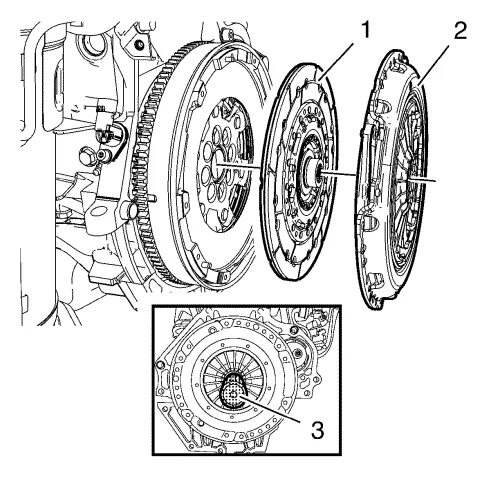 1
2
3