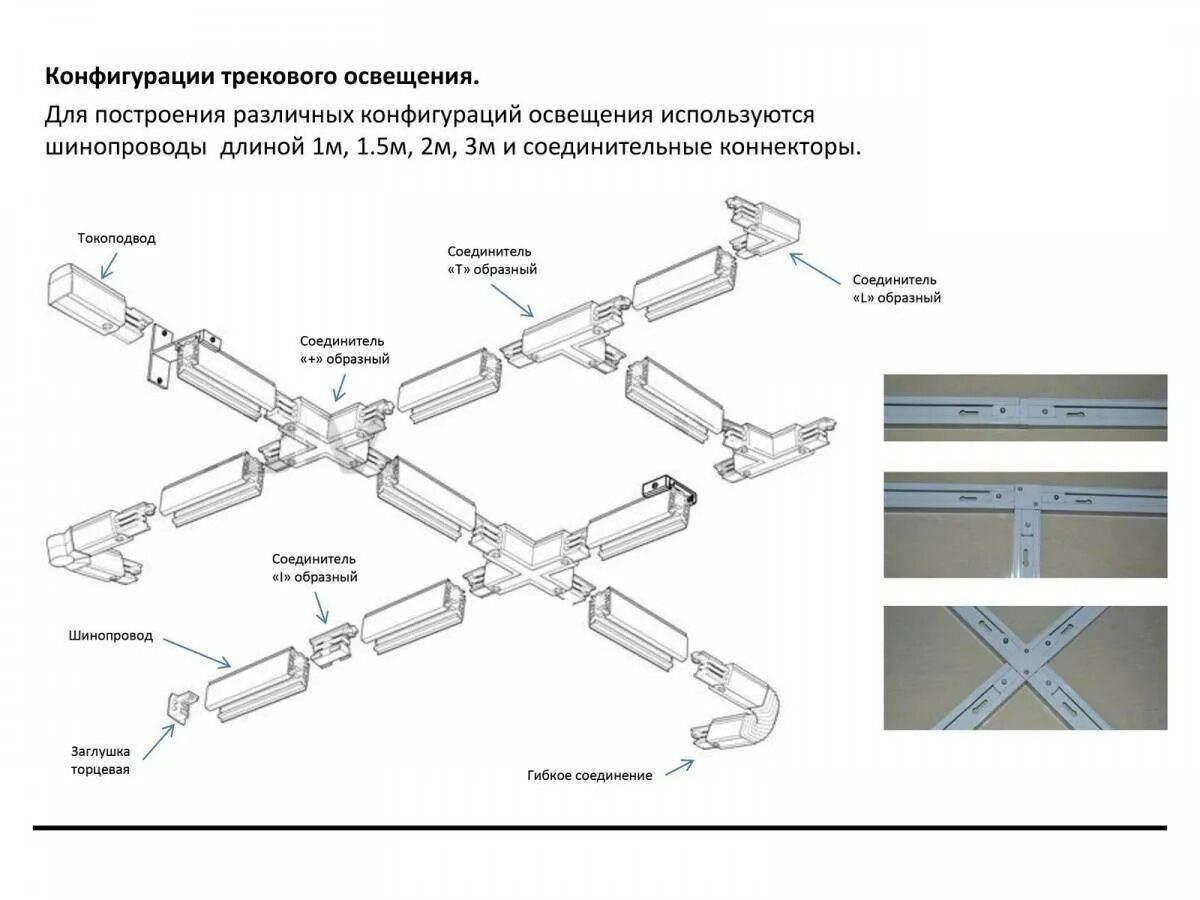 Конфигурации трекового освещения.

Для построения различных конфигураций освещения используются шинопроводы длиной 1м, 1.5м, 2м, 3м и соединительные коннекторы.

Токоподвод

Соединитель «Т» образный

Соединитель «L» образный

Соединитель «+» образный

Соединитель «I» образный

Шинопровод

Заглушка торцевая

Гибкое соединение