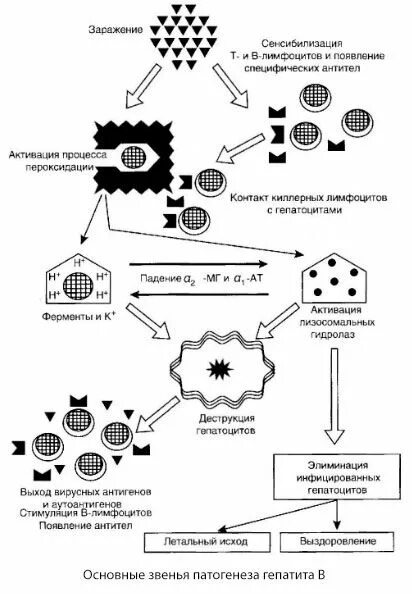 Заражение

Сенсибилизация Т- и В-лимфоцитов и появление специфических антител

Активация процесса пероксидации

Контакт киллерных лимфоцитов с гепатоцитами

$H^+$ $H^+$ $H^+$ $H^+$ $H^+$

Падение $\alpha_2$ -МГ и $\alpha_1$-АТ

Ферменты и $K^+$

Активация лизосомальных гидролаз

Деструкция гепатоцитов

Выход вирусных антигенов и аутоантигенов
Стимуляция В-лимфоцитов
Появление антител

Элиминация инфицированных гепатоцитов

Летальный исход

Выздоровление

Основные звенья патогенеза гепатита В