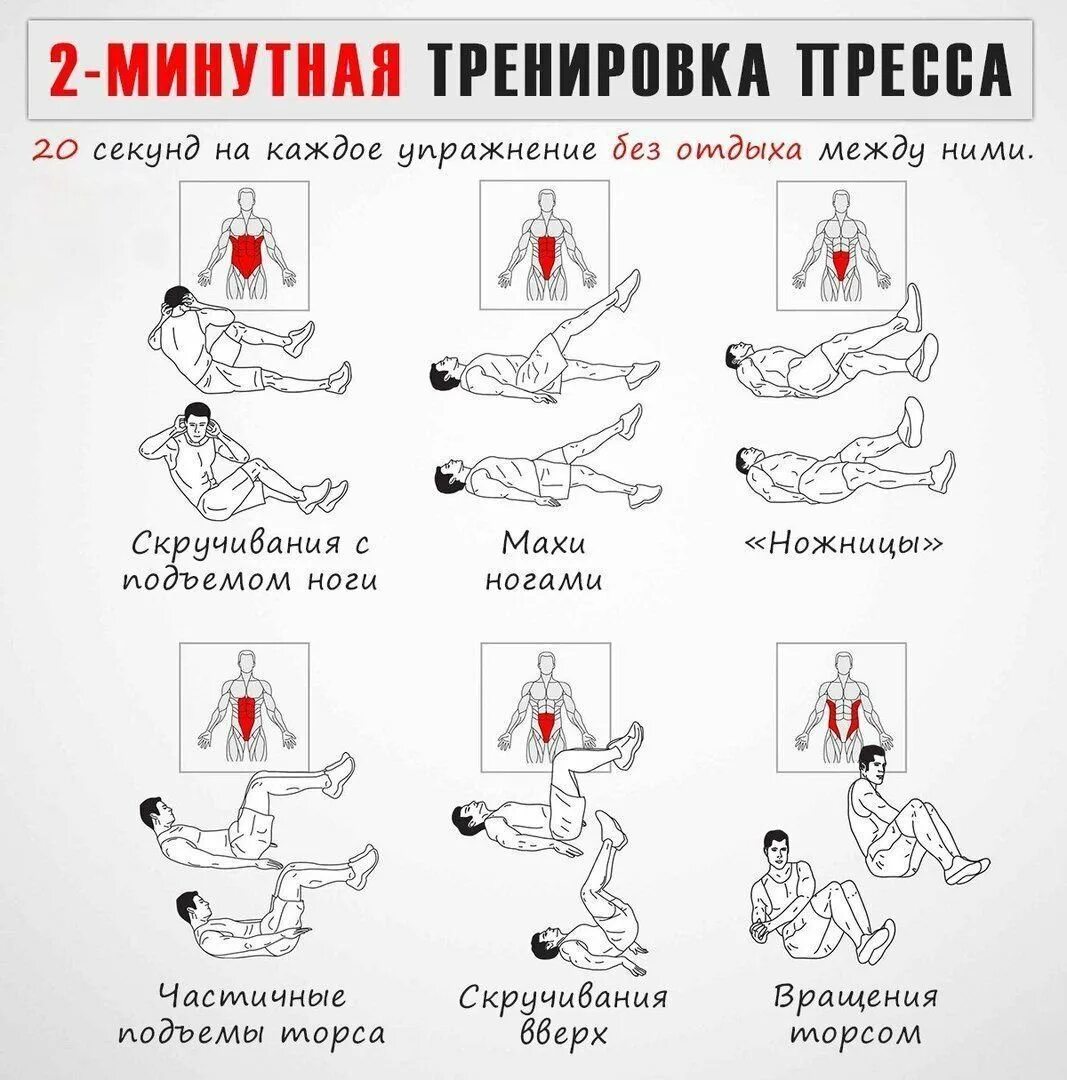 2-МИНУТНАЯ ТРЕНИРОВКА ПРЕССА

20 секунд на каждое упражнение без отдыха между ними.

Скручивания с подъемом ноги

Махи ногами

«Ножницы»

Частичные подъемы торса

Скручивания вверх

Вращения торсом