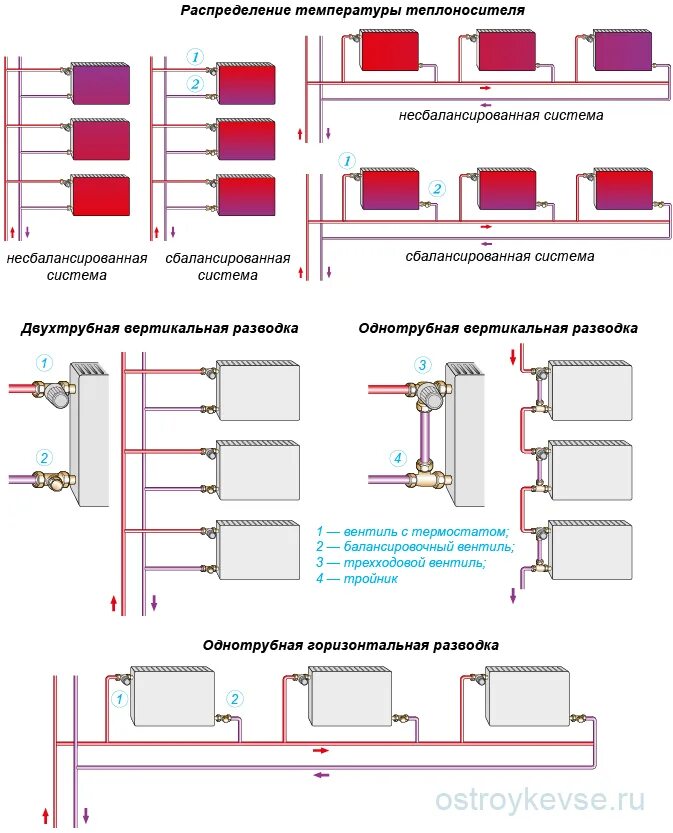 Распределение температуры теплоносителя

1

2

несбалансированная система

сбалансированная система

несбалансированная система

1

2

сбалансированная система

Двухтрубная вертикальная разводка

1

2

Однотрубная вертикальная разводка

3

4

1 — вентиль с термостатом;
2 — балансировочный вентиль;
3 — трехходовой вентиль;
4 — тройник

Однотрубная горизонтальная разводка

1

2

ostroykevse.ru