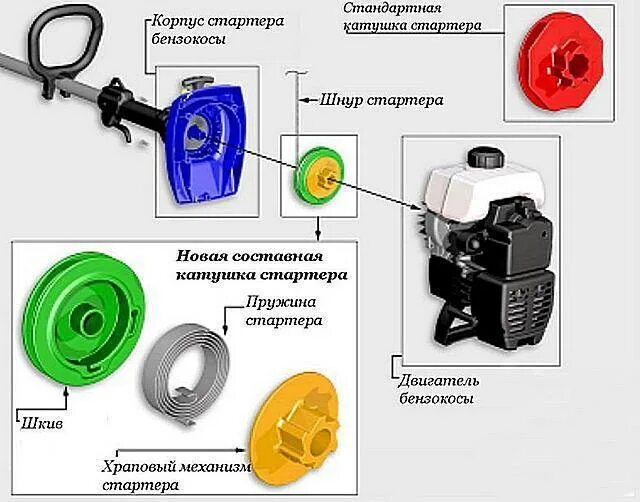 Корпус стартера бензокосы

Стандартная катушка стартера

Шнур стартера

Новая составная катушка стартера

Пружина стартера

Шкив

Храповый механизм стартера

Двигатель бензокосы