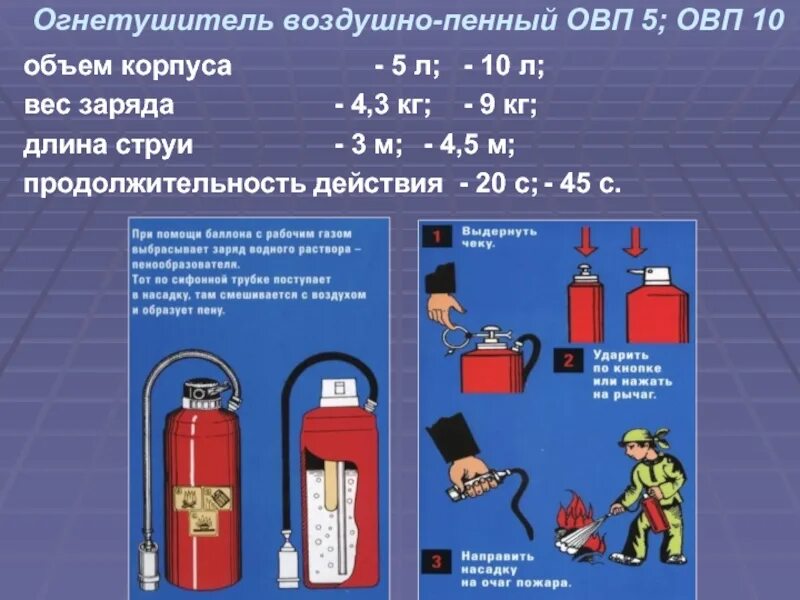 Огнетушитель воздушно-пенный ОВП 5; ОВП 10

объем корпуса - 5 л; - 10 л;
вес заряда - 4,3 кг; - 9 кг;
длина струи - 3 м; - 4,5 м;
продолжительность действия - 20 с; - 45 с.

При помощи баллона с рабочим газом выбрасывает заряд водного раствора – пенообразователя. Тот по сифонной трубке поступает в насадку, там смешивается с воздухом и образует пену.

1 Выдернуть чеку.

2 Ударить по кнопке или нажать на рычаг.

3 Направить насадку на очаг пожара.