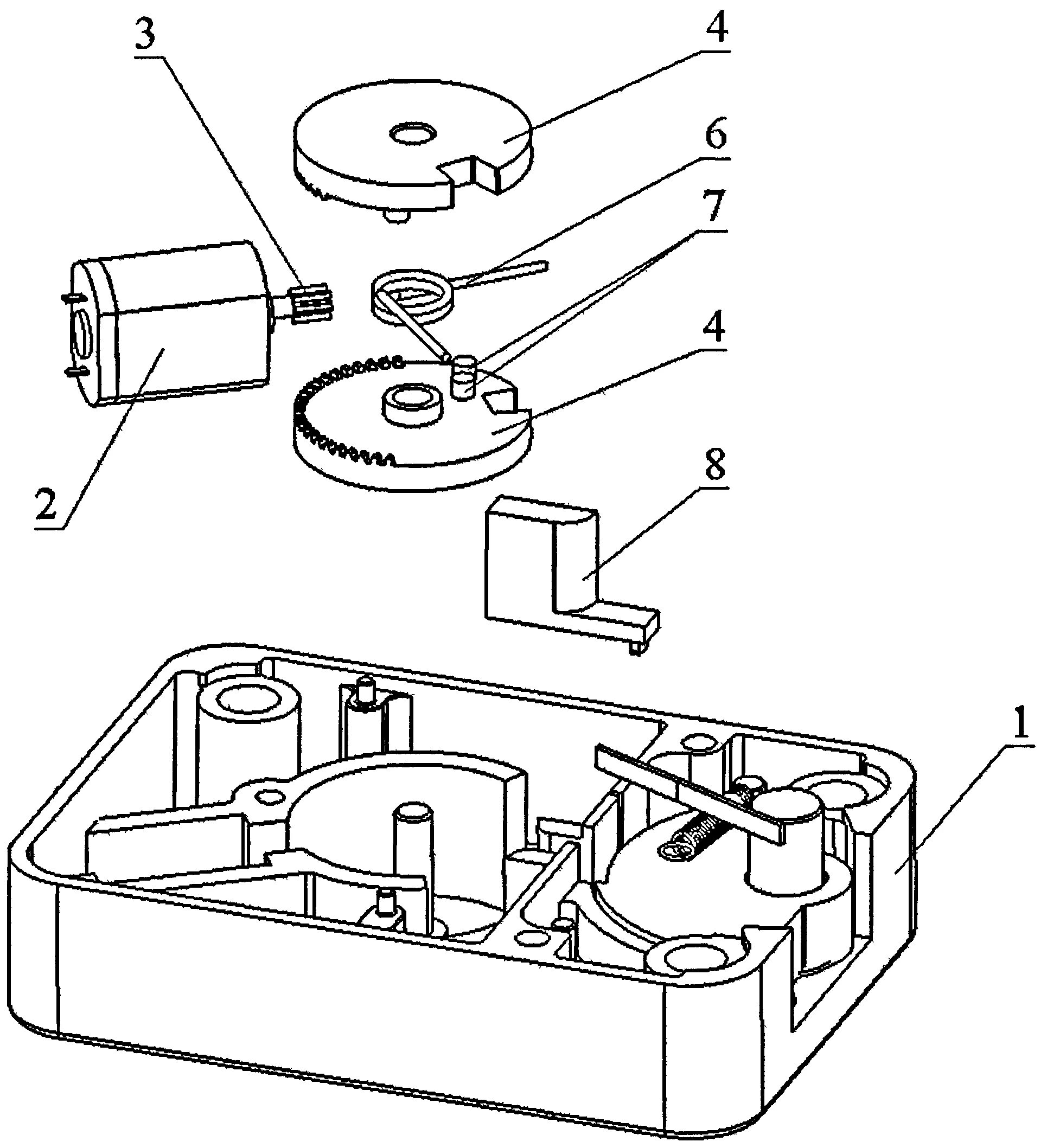 3
4
6
7
4
2
8
1