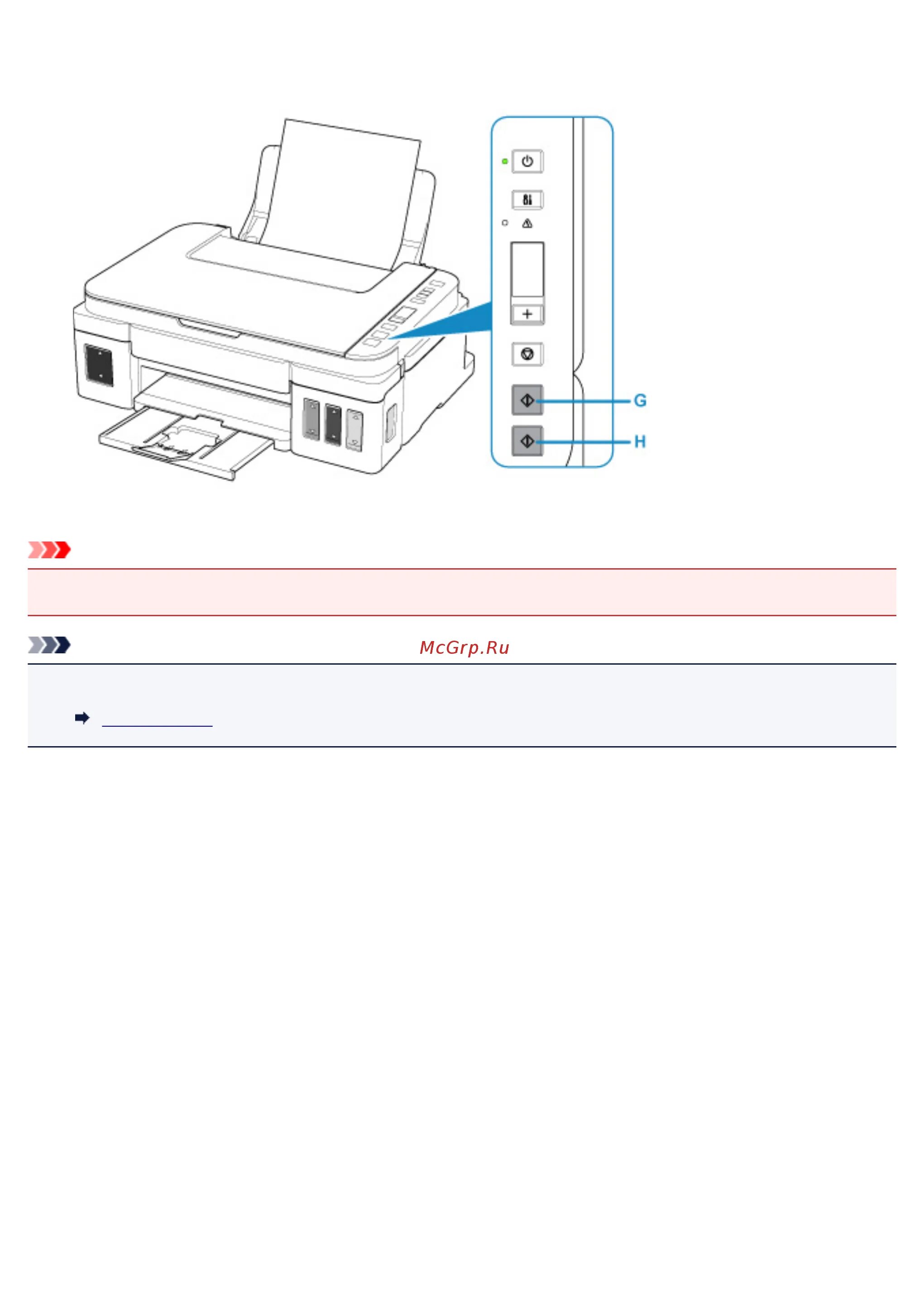 G
H

McGrp.Ru