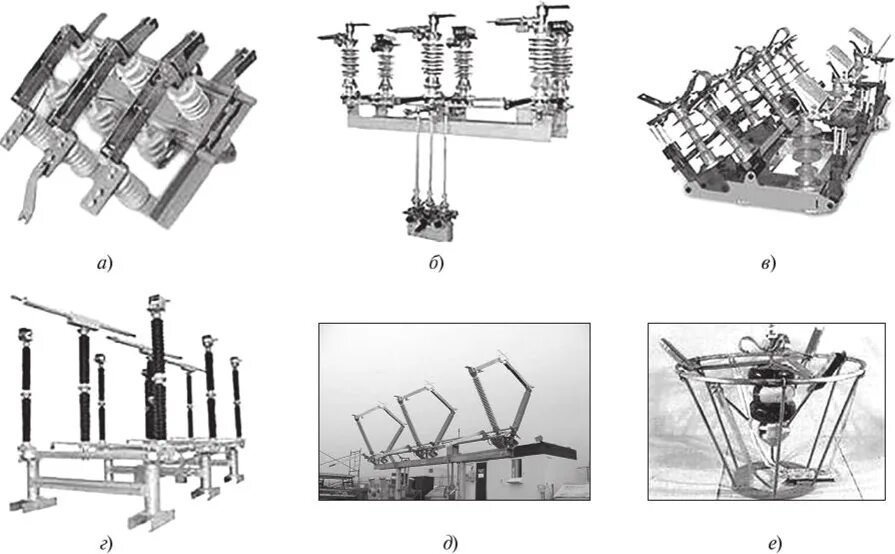 а)

б)

в)

г)

д)

е)