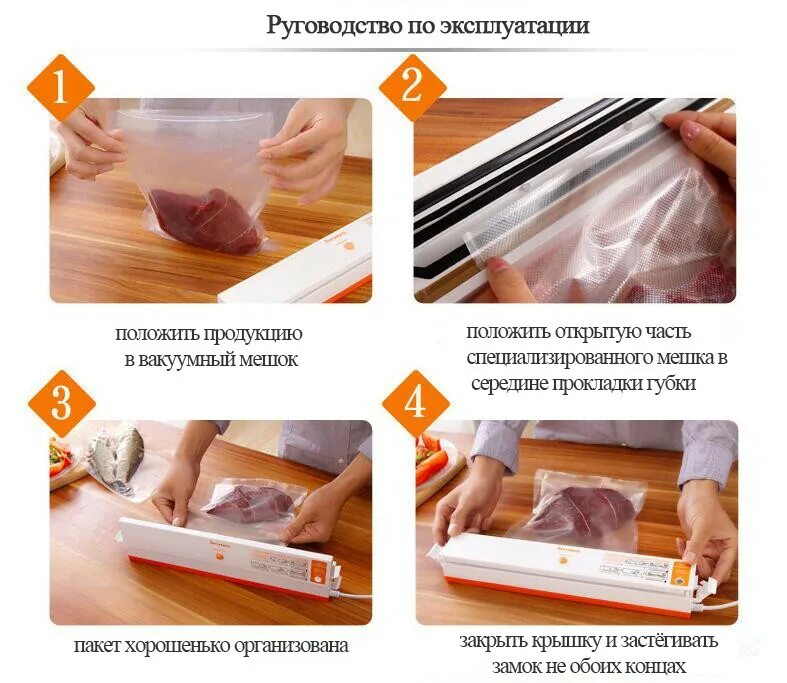 Руговодство по эксплуатации

1

положить продукцию в вакуумный мешок

2

положить открытую часть специализированного мешка в середине прокладки губки

3

пакет хорошенько организована

4

закрыть крышку и застёгивать замок не обоих концах