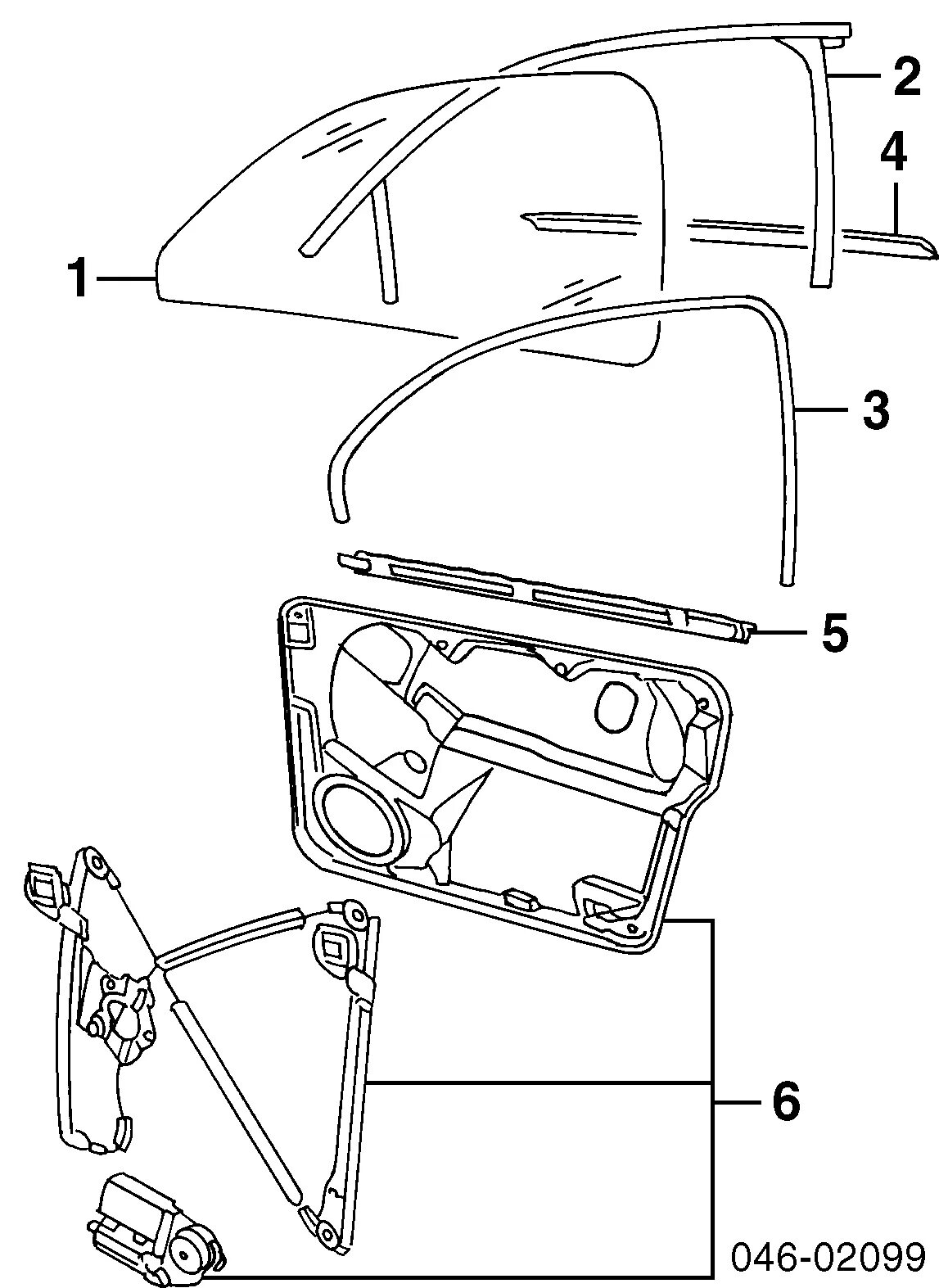 2
4
1
3
5
6
046-02099