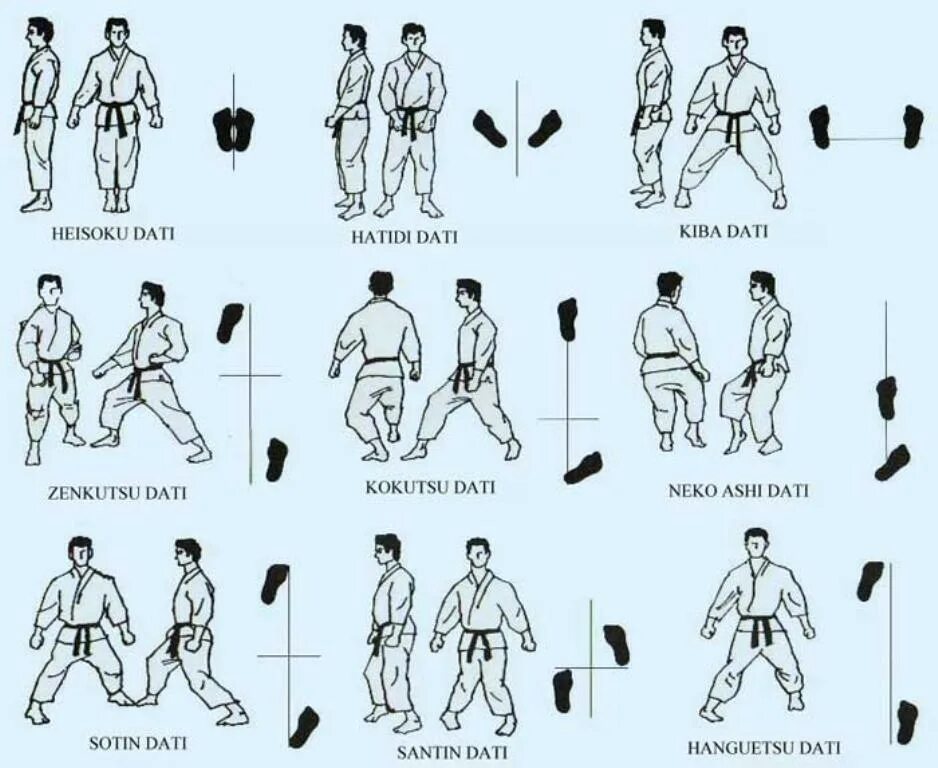 HEISOKU DATI

HATIDI DATI

KIBA DATI

ZENKUTSU DATI

KOKUTSU DATI

NEKO ASHI DATI

SOTIN DATI

SANTIN DATI

HANGUETSU DATI