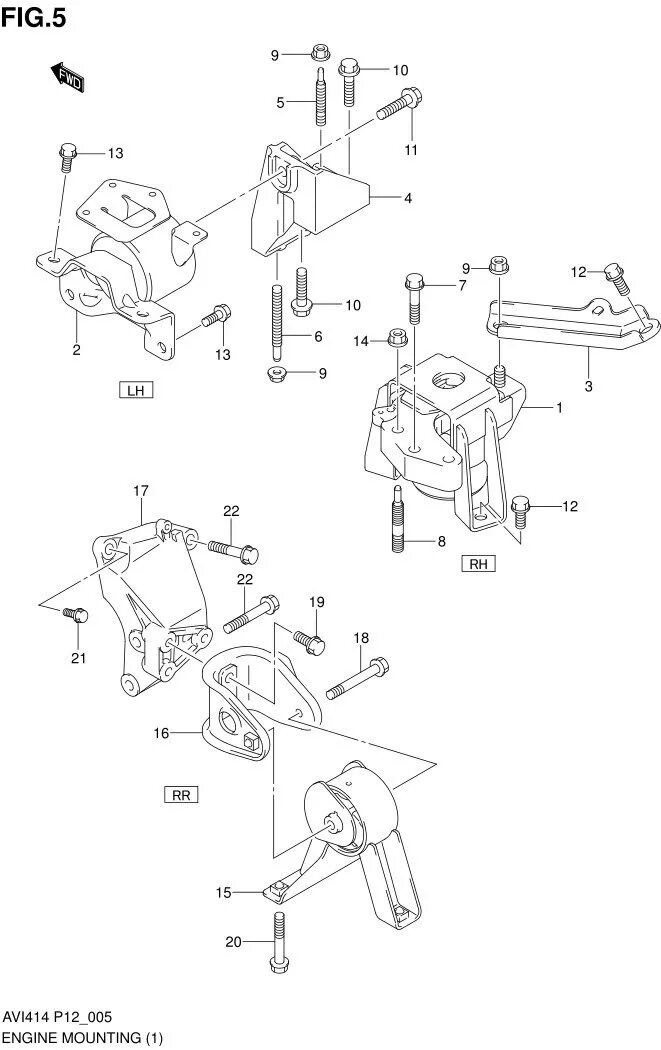 FIG.5

FWD

9
10
5
11
13
4
2
13
10
6
9
LH
9
12
7
14
3
1
12
8
RH
17
22
22
19
18
21
16
RR
15
20

AVI414 P12_005
ENGINE MOUNTING (1)