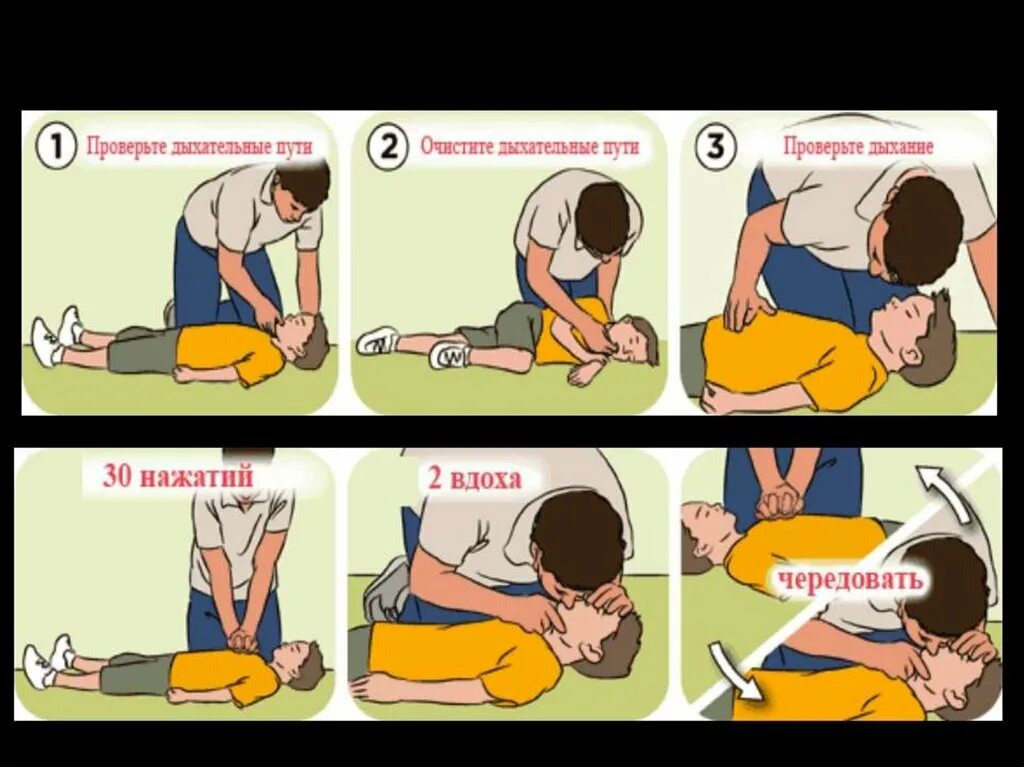 1 Проверьте дыхательные пути

2 Очистите дыхательные пути

3 Проверьте дыхание

30 нажатий

2 вдоха

чередовать