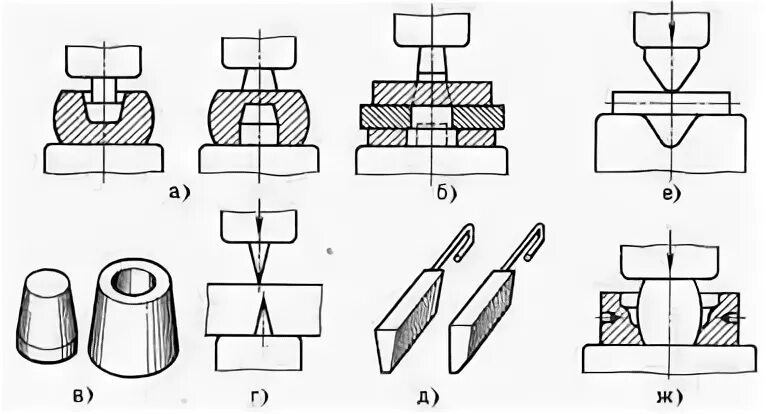 а)

б)

е)

в)

г)

д)

ж)