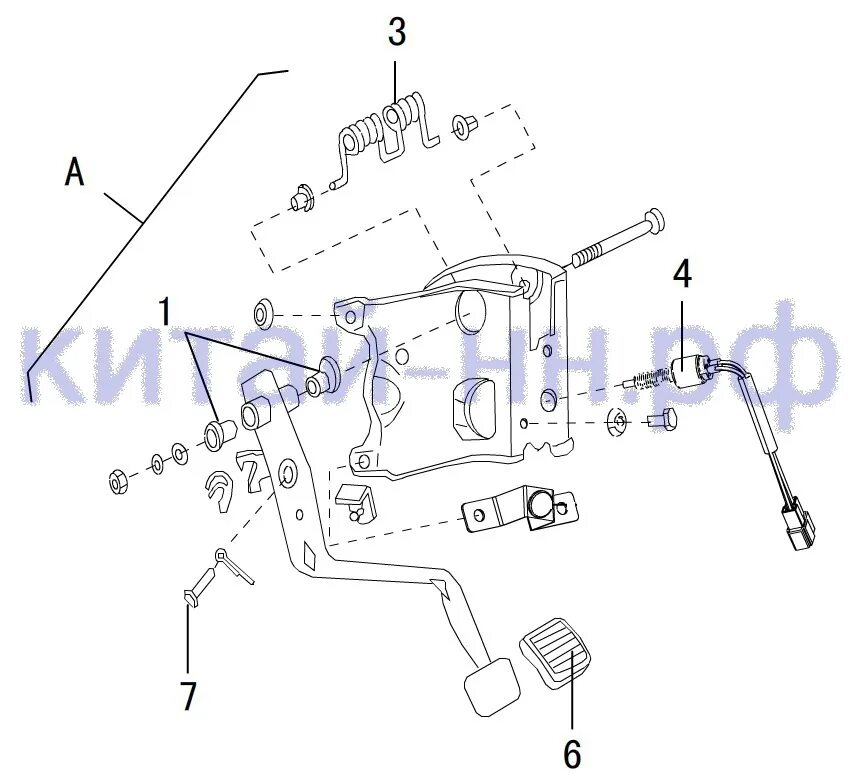 3
A
1
4
китай-нн.рф
7
6