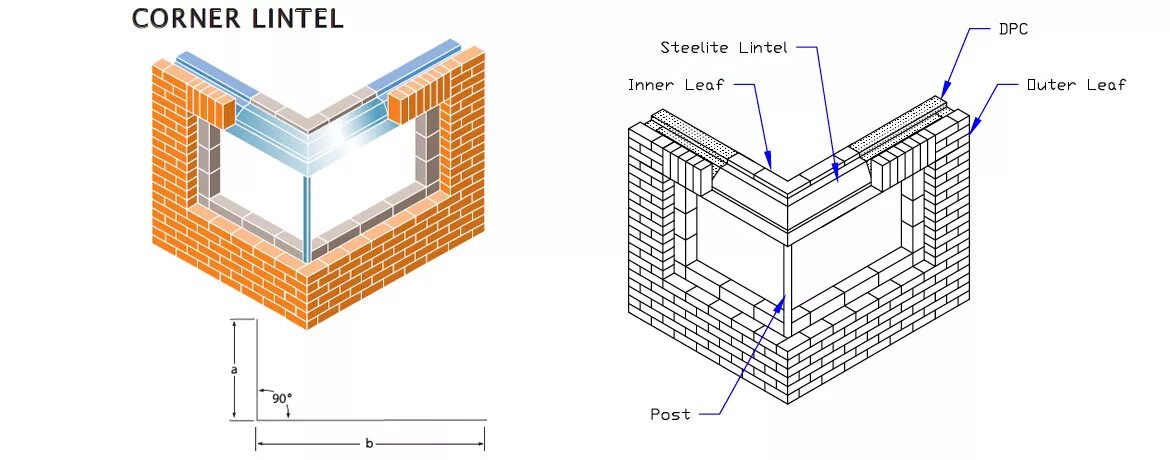 CORNER LINTEL

a

90°

b

Steelite Lintel

DPC

Inner Leaf

Outer Leaf

Post