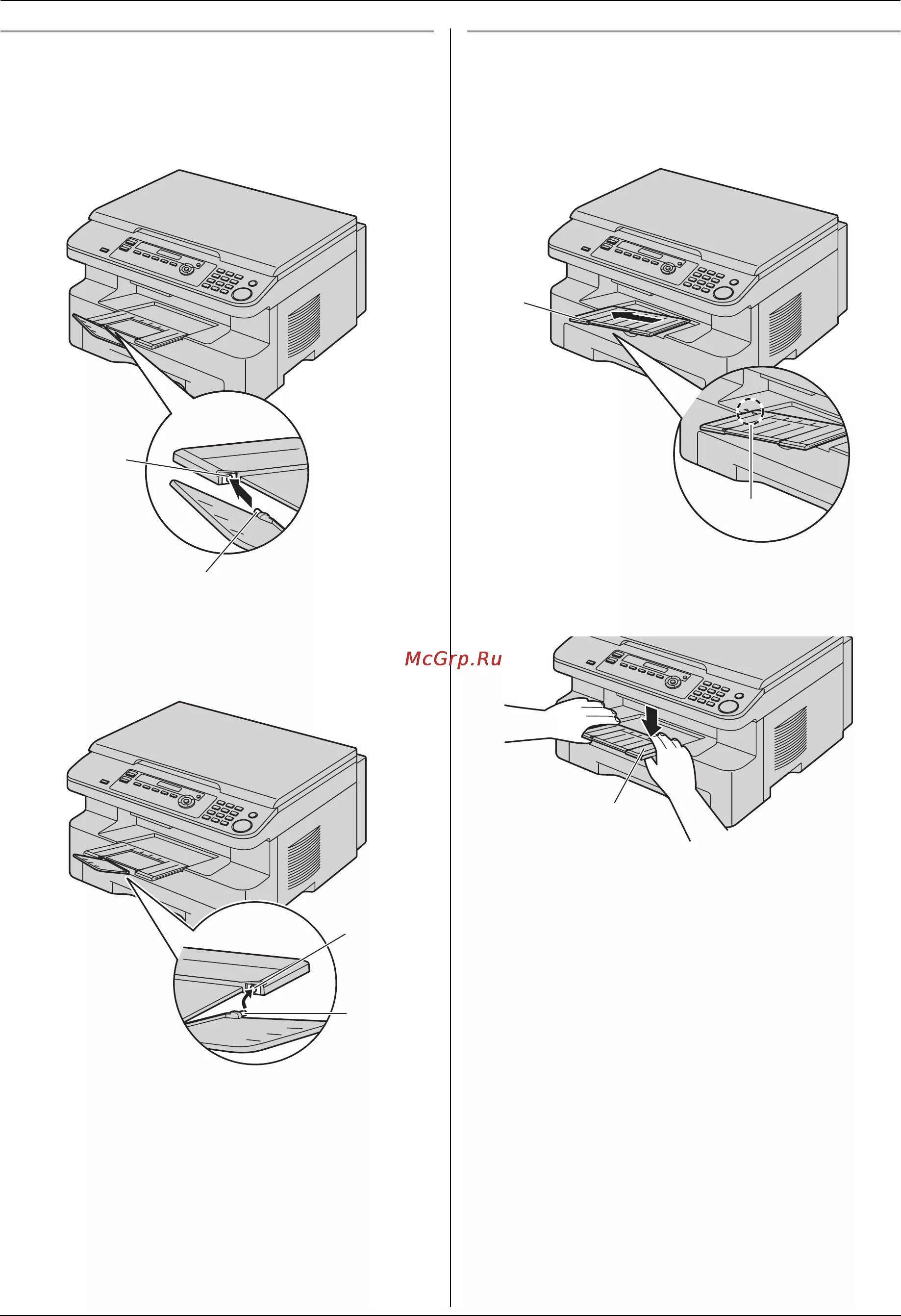 McGrp.Ru