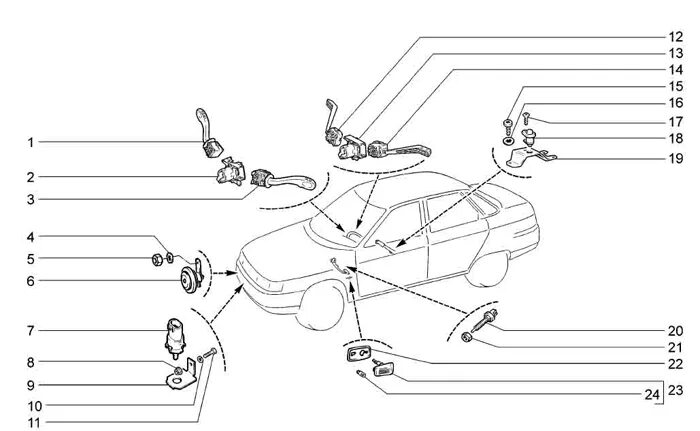 1
2
3
4
5
6
7
8
9
10
11
12
13
14
15
16
17
18
19
20
21
22
23
24