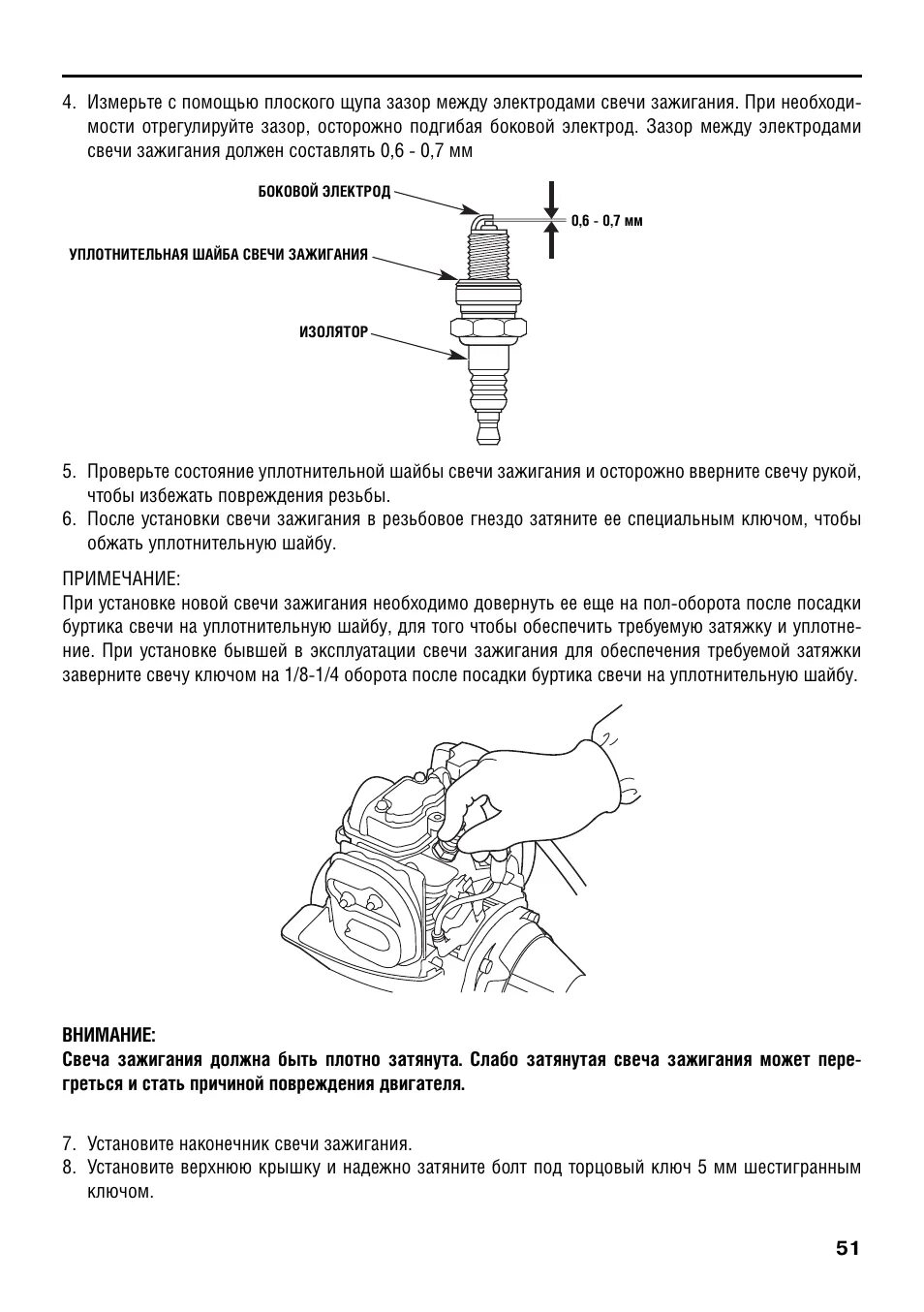 4. Измерьте с помощью плоского щупа зазор между электродами свечи зажигания. При необходимости отрегулируйте зазор, осторожно подгибая боковой электрод. Зазор между электродами свечи зажигания должен составлять 0,6 - 0,7 мм

БОКОВОЙ ЭЛЕКТРОД

0,6 - 0,7 мм

УПЛОТНИТЕЛЬНАЯ ШАЙБА СВЕЧИ ЗАЖИГАНИЯ

ИЗОЛЯТОР

5. Проверьте состояние уплотнительной шайбы свечи зажигания и осторожно вверните свечу рукой, чтобы избежать повреждения резьбы.
6. После установки свечи зажигания в резьбовое гнездо затяните ее специальным ключом, чтобы обжать уплотнительную шайбу.

ПРИМЕЧАНИЕ:
При установке новой свечи зажигания необходимо довернуть ее еще на пол-оборота после посадки буртика свечи на уплотнительную шайбу, для того чтобы обеспечить требуемую затяжку и уплотнение. При установке бывшей в эксплуатации свечи зажигания для обеспечения требуемой затяжки заверните свечу ключом на 1/8-1/4 оборота после посадки буртика свечи на уплотнительную шайбу.

ВНИМАНИЕ:
Свеча зажигания должна быть плотно затянута. Слабо затянутая свеча зажигания может перегреться и стать причиной повреждения двигателя.

7. Установите наконечник свечи зажигания.
8. Установите верхнюю крышку и надежно затяните болт под торцовый ключ 5 мм шестигранным ключом.

51