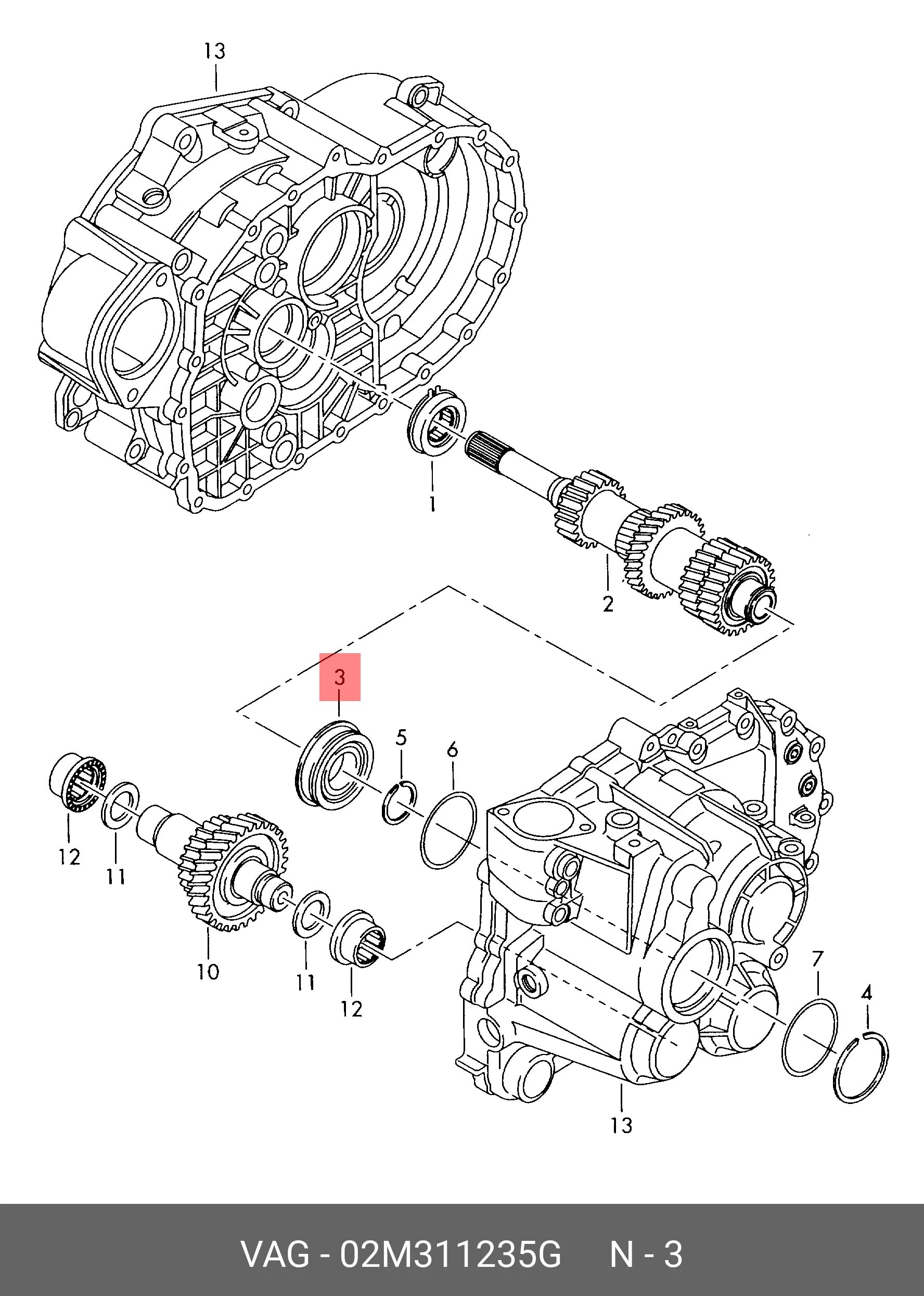 13

1

2

3

5

6

12

11

10

11

12

7

4

13

VAG - 02M311235G N - 3