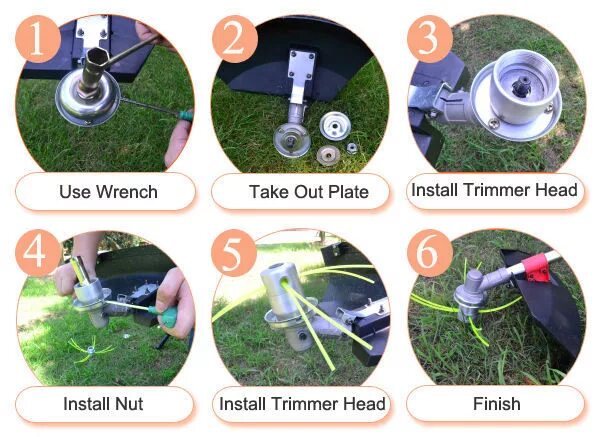 1
Use Wrench

2
Take Out Plate

3
Install Trimmer Head

4
Install Nut

5
Install Trimmer Head

6
Finish