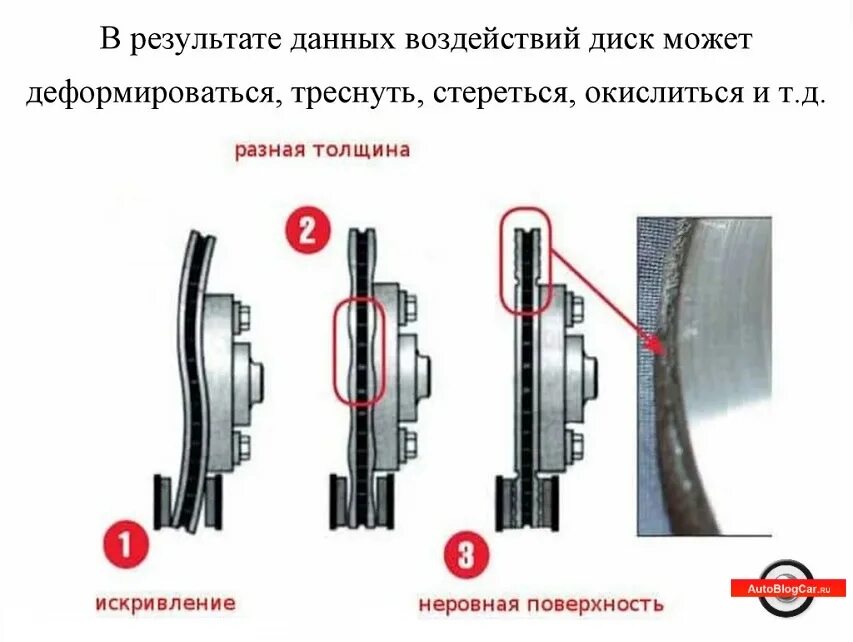 В результате данных воздействий диск может деформироваться, треснуть, стереться, окислиться и т.д.

разная толщина

2

1

искривление

3

неровная поверхность

AutoBlogCar.ru