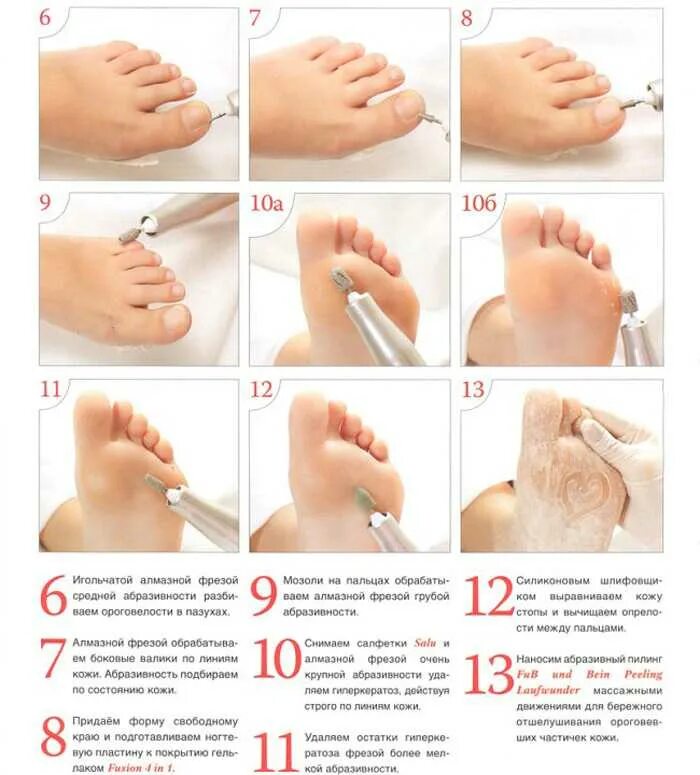 6

7

8

9

10а

10б

11

12

13

6 Игольчатой алмазной фрезой средней абразивности разбиваем ороговелости в пазухах.

7 Алмазной фрезой обрабатываем боковые валики по линиям кожи. Абразивность подбираем по состоянию кожи.

8 Придаём форму свободному краю и подготавливаем ногтевую пластину к покрытию гельлаком Fusion 4 in 1.

9 Мозоли на пальцах обрабатываем алмазной фрезой грубой абразивности.

10 Снимаем салфетки Salu и алмазной фрезой очень крупной абразивности удаляем гиперкератоз, действуя строго по линиям кожи.

11 Удаляем остатки гиперкератоза фрезой более мелкой абразивности.

12 Силиконовым шлифовщиком выравниваем кожу стопы и вычищаем опрелости между пальцами.

13 Наносим абразивный пилинг Fuß und Bein Peeling Laufwunder массажными движениями для бережного отшелушивания ороговевших частичек кожи.