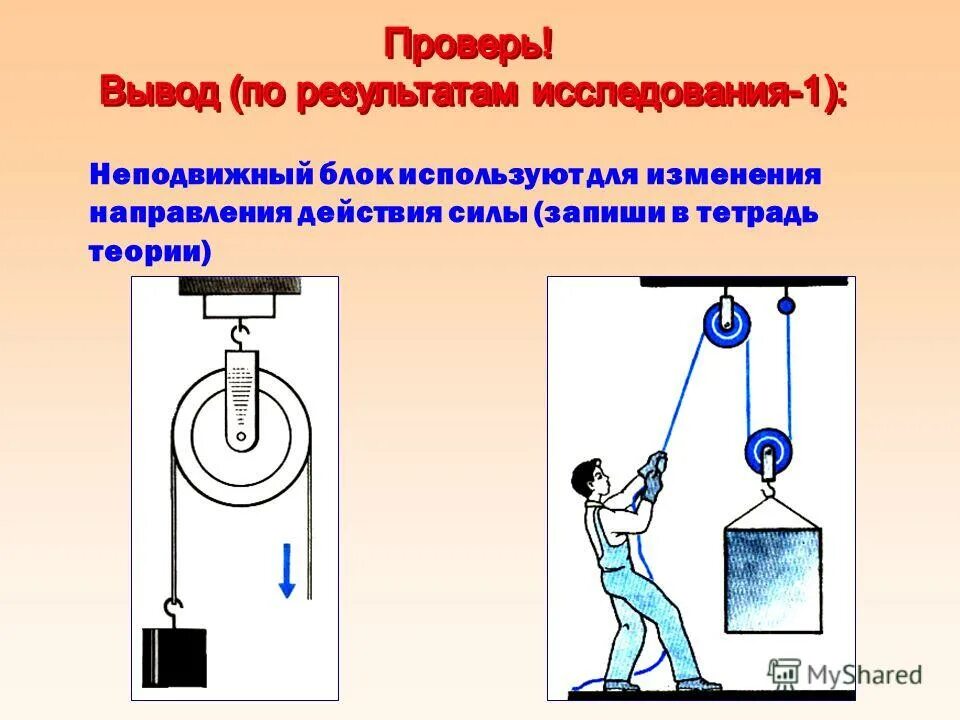 Проверь!
Вывод (по результатам исследования-1):

Неподвижный блок используют для изменения направления действия силы (запиши в тетрадь теории)

MyShared