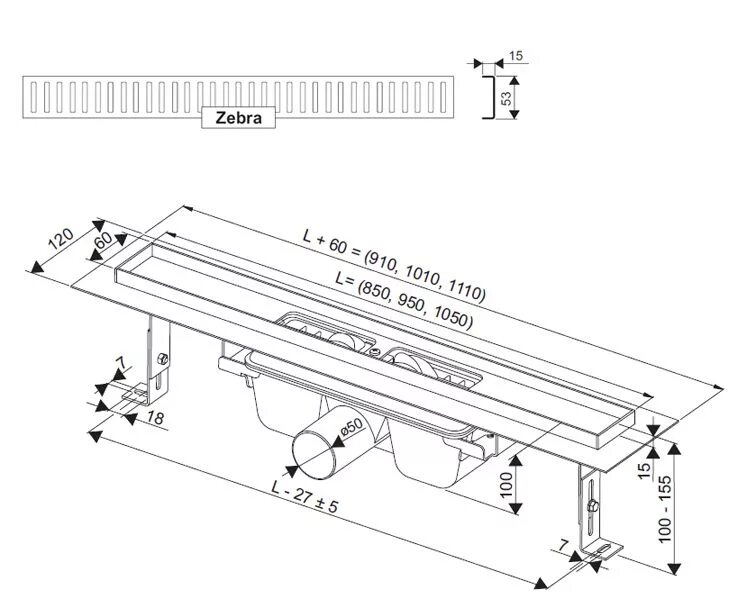 Zebra

15

53

120

60

L + 60 = (910, 1010, 1110)

L= (850, 950, 1050)

7

18

ø50

L - 27 ± 5

100

15

100 - 155

7