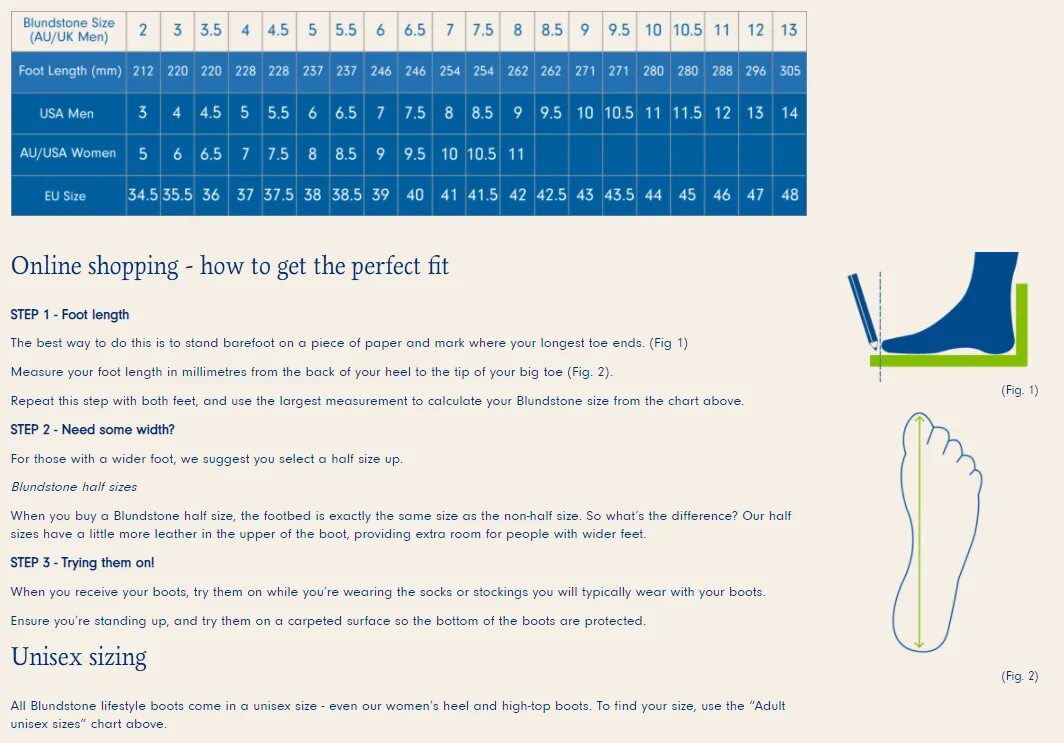 | Blundstone Size (AU/UK Men) | 2 | 3 | 3.5 | 4 | 4.5 | 5 | 5.5 | 6 | 6.5 | 7 | 7.5 | 8 | 8.5 | 9 | 9.5 | 10 | 10.5 | 11 | 12 | 13 |
|---|---|---|---|---|---|---|---|---|---|---|---|---|---|---|---|---|---|---|---|---|
| Foot Length (mm) | 212 | 220 | 220 | 228 | 228 | 237 | 237 | 246 | 246 | 254 | 254 | 262 | 262 | 271 | 271 | 280 | 280 | 288 | 296 | 305 |
| USA Men | 3 | 4 | 4.5 | 5 | 5.5 | 6 | 6.5 | 7 | 7.5 | 8 | 8.5 | 9 | 9.5 | 10 | 10.5 | 11 | 11.5 | 12 | 13 | 14 |
| AU/USA Women | 5 | 6 | 6.5 | 7 | 7.5 | 8 | 8.5 | 9 | 9.5 | 10 | 10.5 | 11 | | | | | | | | |
| EU Size | 34.5 | 35.5 | 36 | 37 | 37.5 | 38 | 38.5 | 39 | 40 | 41 | 41.5 | 42 | 42.5 | 43 | 43.5 | 44 | 45 | 46 | 47 | 48 |

Online shopping - how to get the perfect fit

STEP 1 - Foot length

The best way to do this is to stand barefoot on a piece of paper and mark where your longest toe ends. (Fig 1)

Measure your foot length in millimetres from the back of your heel to the tip of your big toe (Fig. 2).

Repeat this step with both feet, and use the largest measurement to calculate your Blundstone size from the chart above.

STEP 2 - Need some width?

For those with a wider foot, we suggest you select a half size up.

Blundstone half sizes

When you buy a Blundstone half size, the footbed is exactly the same size as the non-half size. So what's the difference? Our half sizes have a little more leather in the upper of the boot, providing extra room for people with wider feet.

STEP 3 - Trying them on!

When you receive your boots, try them on while you're wearing the socks or stockings you will typically wear with your boots.

Ensure you're standing up, and try them on a carpeted surface so the bottom of the boots are protected.

Unisex sizing

All Blundstone lifestyle boots come in a unisex size - even our women's heel and high-top boots. To find your size, use the "Adult unisex sizes" chart above.

(Fig. 1)

(Fig. 2)