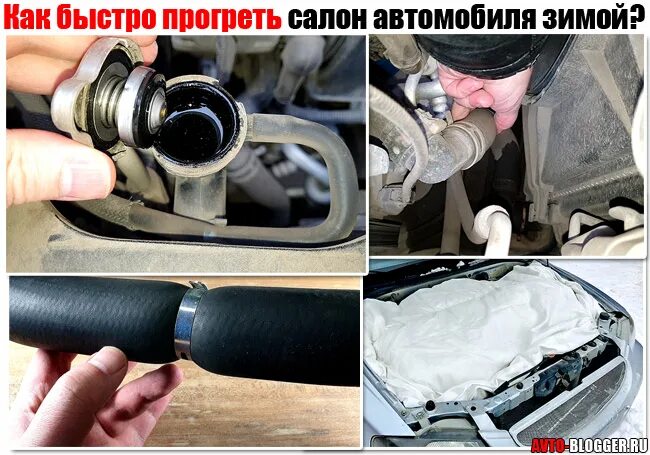 Как быстро прогреть салон автомобиля зимой?

AVTO-BLOGGER.RU