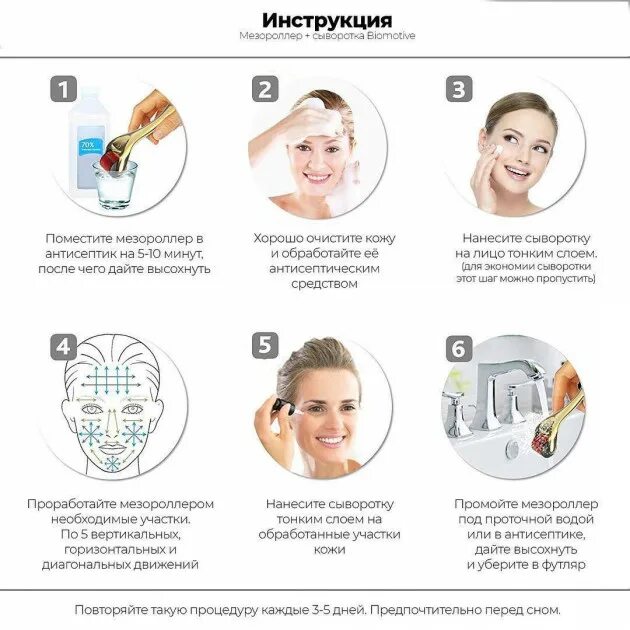 Инструкция
Мезороллер + сыворотка Biomotive

1
70%

Поместите мезороллер в антисептик на 5-10 минут, после чего дайте высохнуть

2

Хорошо очистите кожу и обработайте её антисептическим средством

3

Нанесите сыворотку на лицо тонким слоем.
(для экономии сыворотки этот шаг можно пропустить)

4

Проработайте мезороллером необходимые участки. По 5 вертикальных, горизонтальных и диагональных движений

5

Нанесите сыворотку тонким слоем на обработанные участки кожи

6

Промойте мезороллер под проточной водой или в антисептике, дайте высохнуть и уберите в футляр

Повторяйте такую процедуру каждые 3-5 дней. Предпочтительно перед сном.