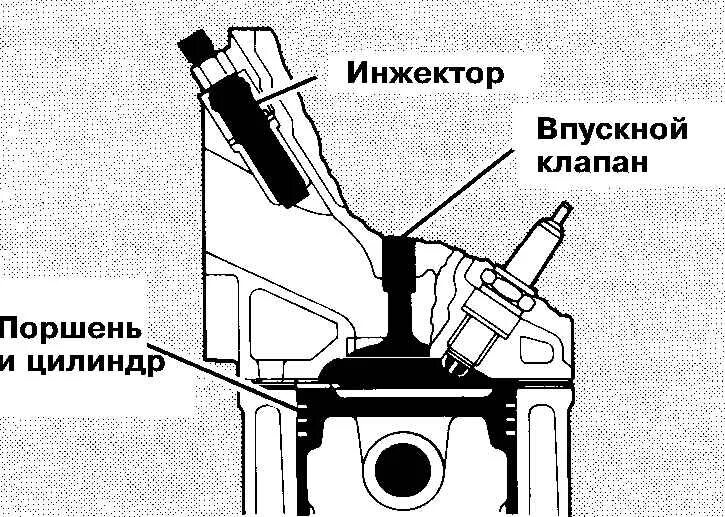 Инжектор

Впускной клапан

Поршень и цилиндр