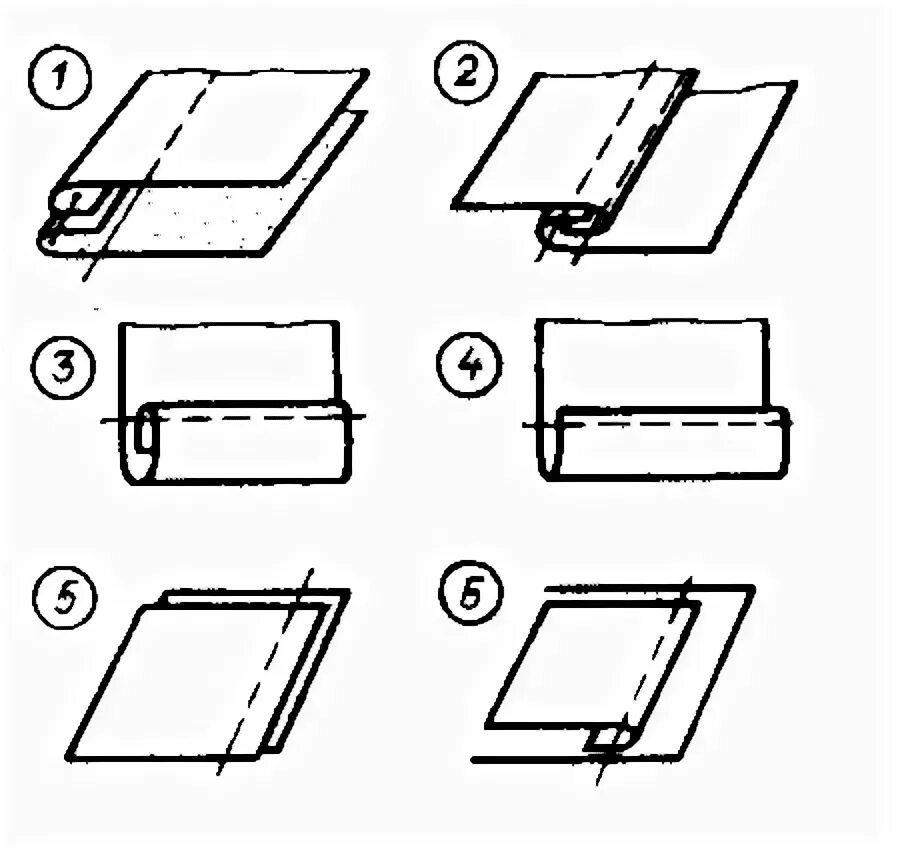 1
2
3
4
5
6