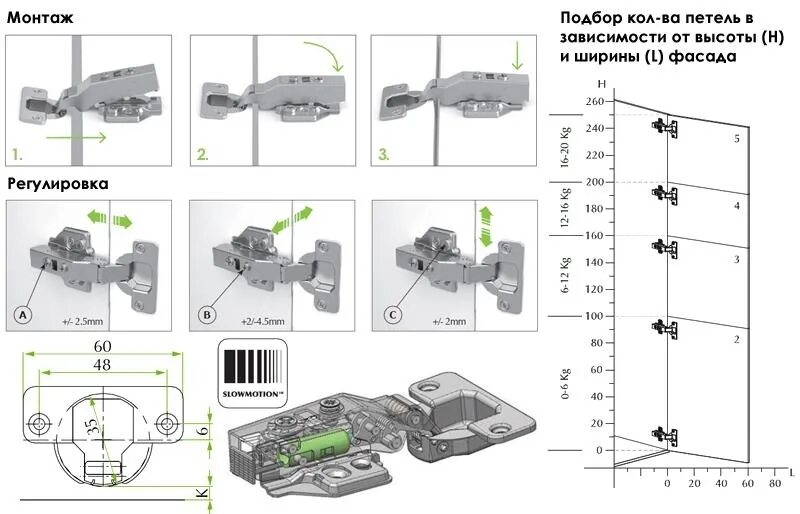 Монтаж

1.

2.

3.

Регулировка

A +/- 2.5mm

B +2/-4.5mm

C +/- 2mm

60
48
35
6
K

SLOWMOTION™

Подбор кол-ва петель в зависимости от высоты (H) и ширины (L) фасада

H
260
240
220
200
180
160
140
120
100
80
60
40
20
0

16-20 Kg
12-16 Kg
6-12 Kg
0-6 Kg

5
4
3
2

0 20 40 60 80
L