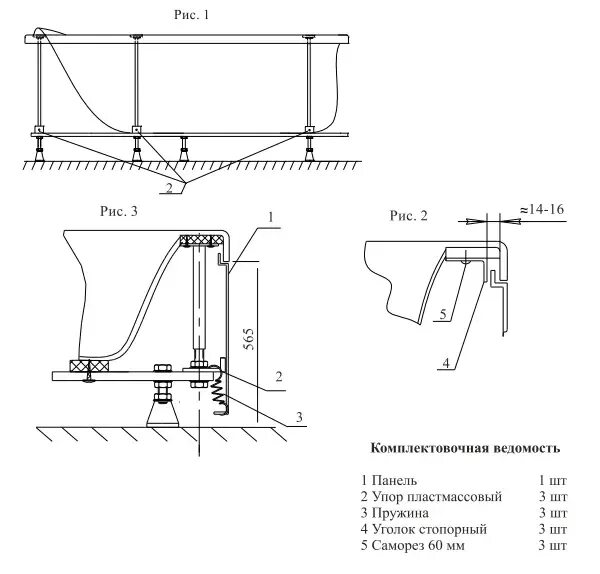 Рис. 1

2

Рис. 3

1

565

2

3

Рис. 2

≈14-16

5

4

Комплектовочная ведомость

| | |
|---|---|
| 1 Панель | 1 шт |
| 2 Упор пластмассовый | 3 шт |
| 3 Пружина | 3 шт |
| 4 Уголок стопорный | 3 шт |
| 5 Саморез 60 мм | 3 шт |