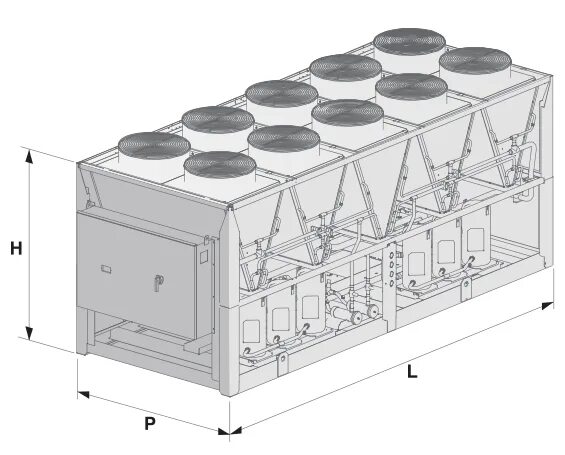 H

L

P