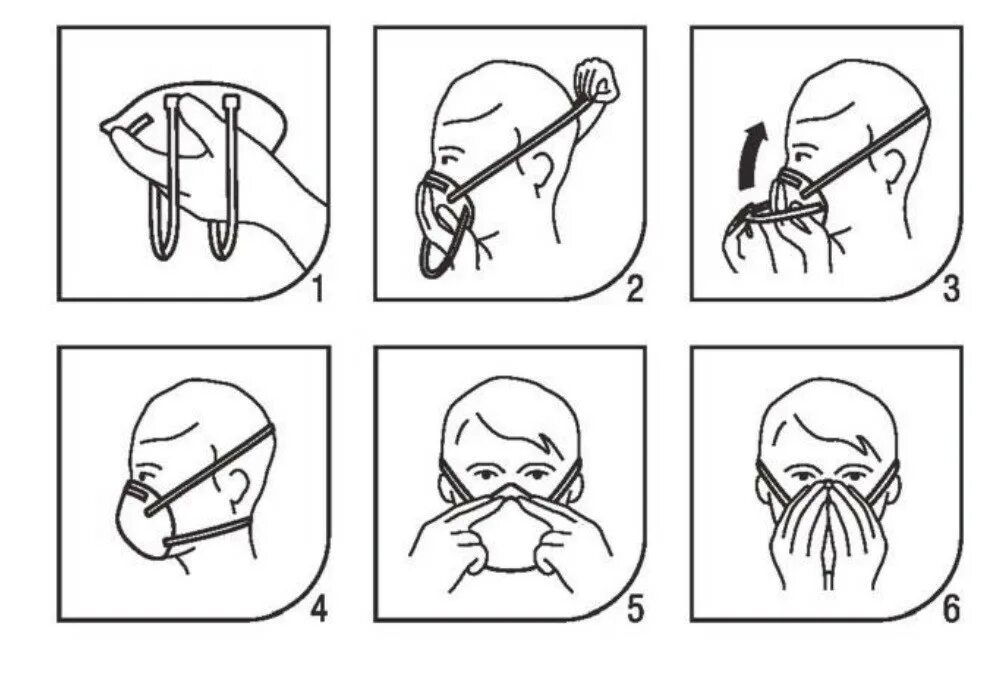 1
2
3
4
5
6