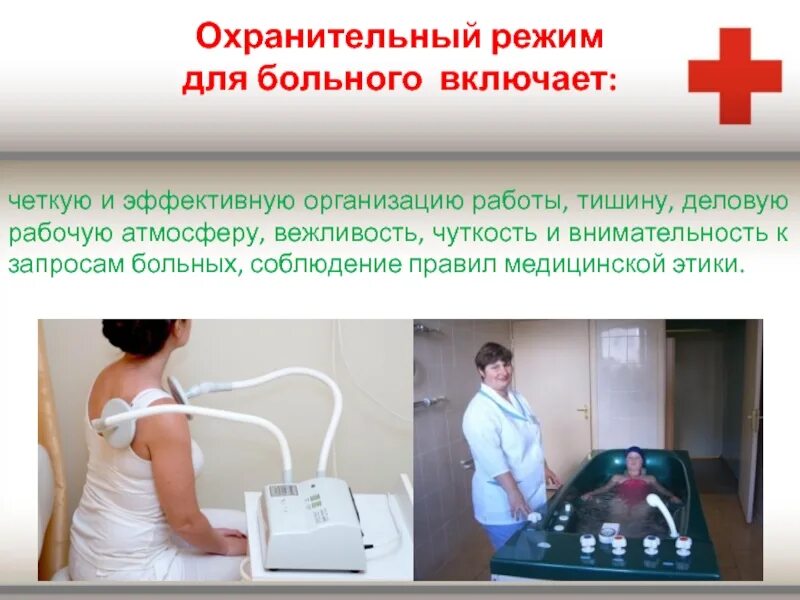 Охранительный режим для больного включает:

четкую и эффективную организацию работы, тишину, деловую рабочую атмосферу, вежливость, чуткость и внимательность к запросам больных, соблюдение правил медицинской этики.