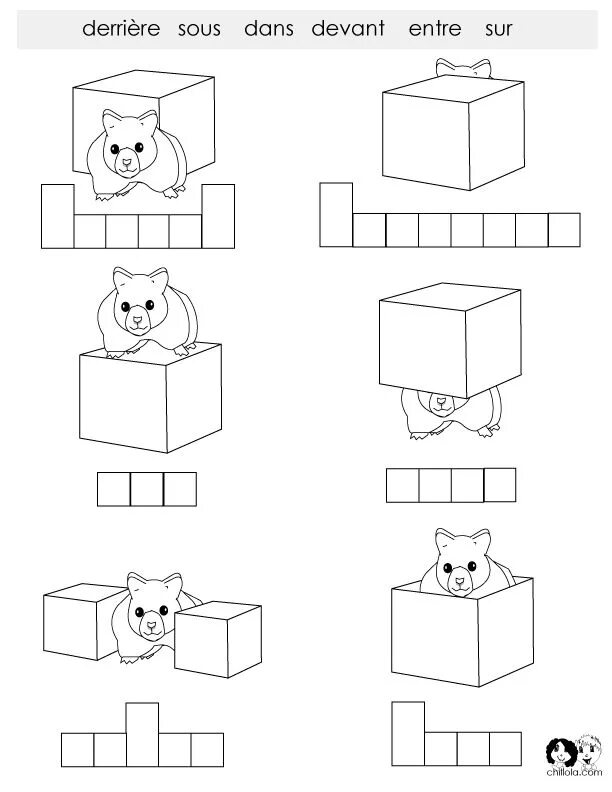 derrière sous dans devant entre sur

chillola.com