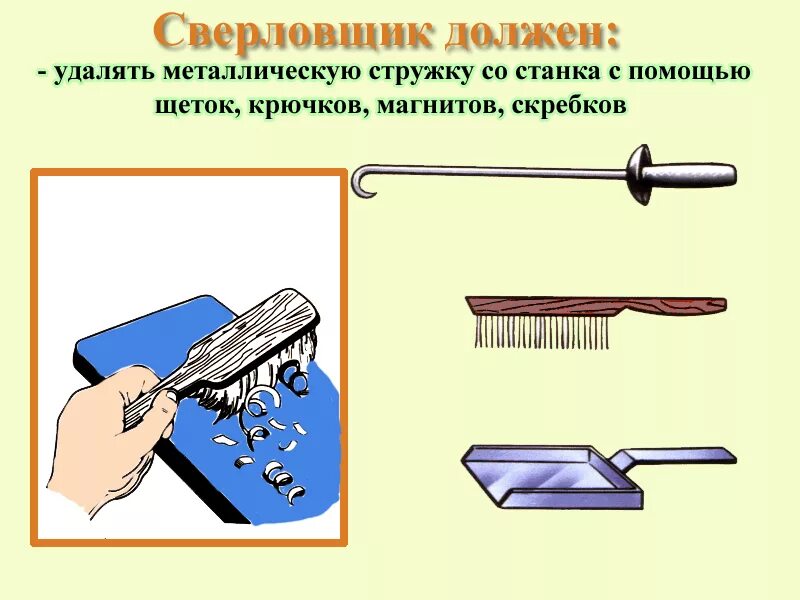 Сверловщик должен:

- удалять металлическую стружку со станка с помощью щеток, крючков, магнитов, скребков