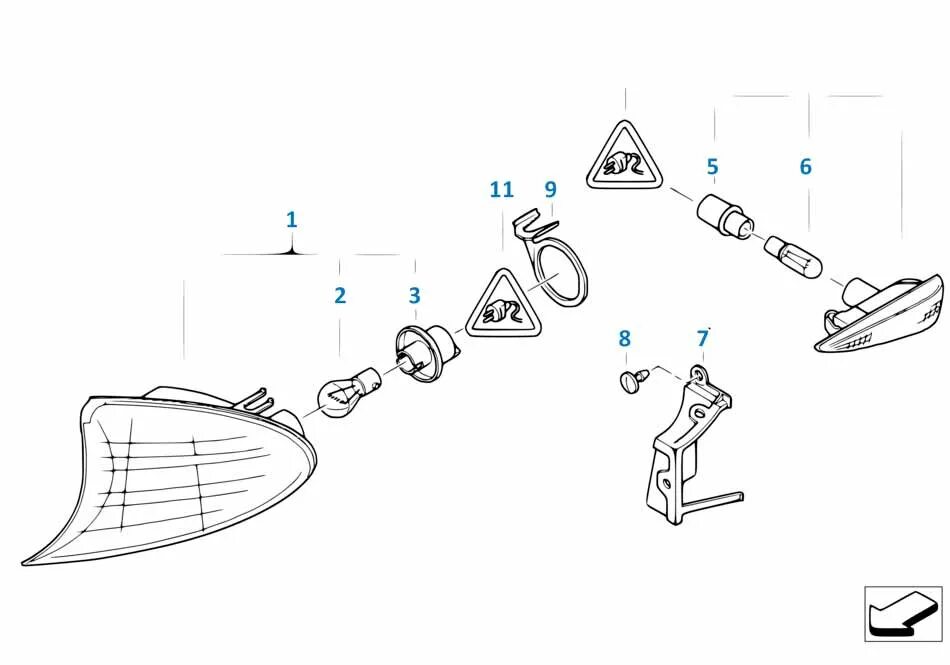 1
2
3
11
9
5
6
8
7